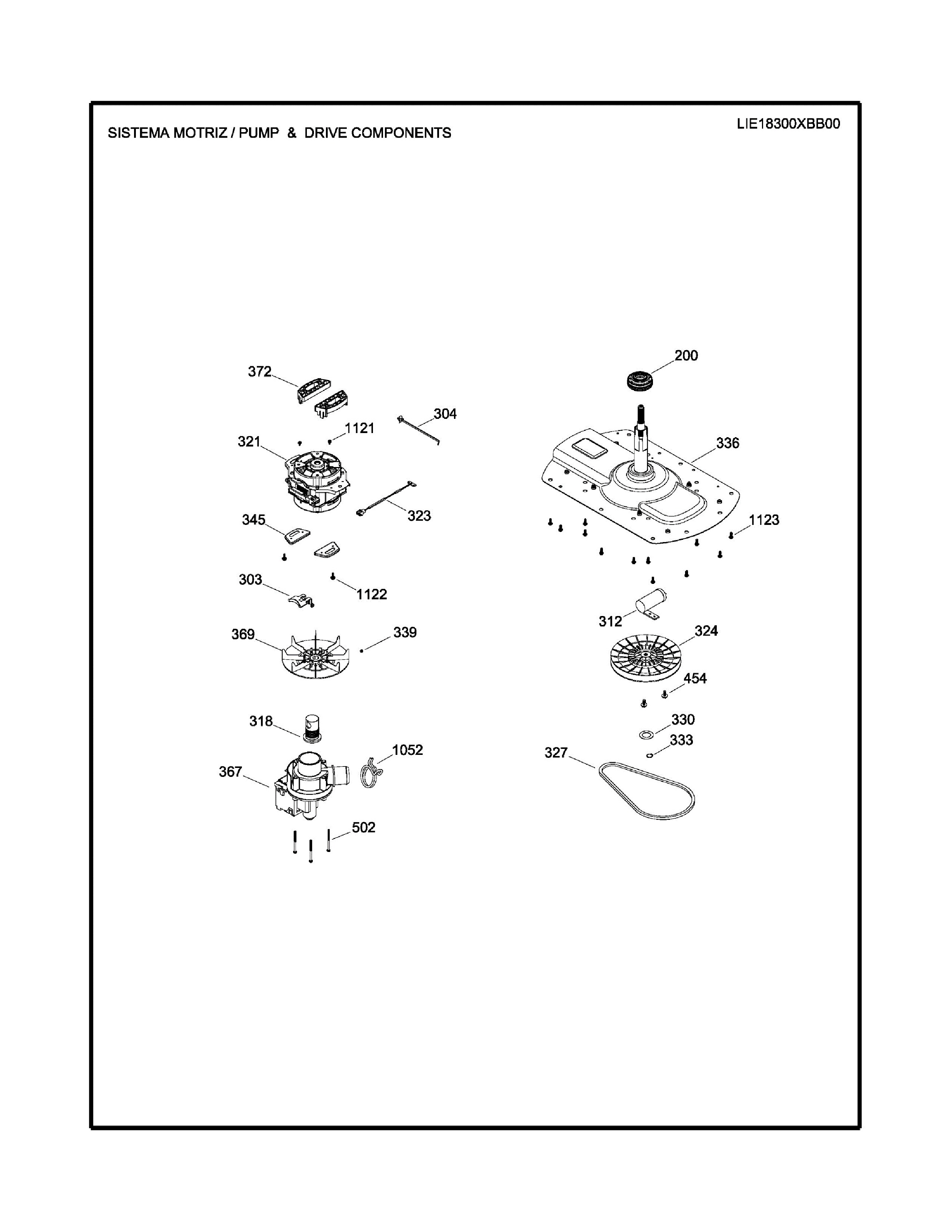 SISTEMA MOTRIZ / PUMP & DRIVE COMPONENTS

LIE18300XBB00

372
304
1121
321
323
345
303
1122
369
339
318
1052
367
502
200
336
1123
312
324
454
330
333
327