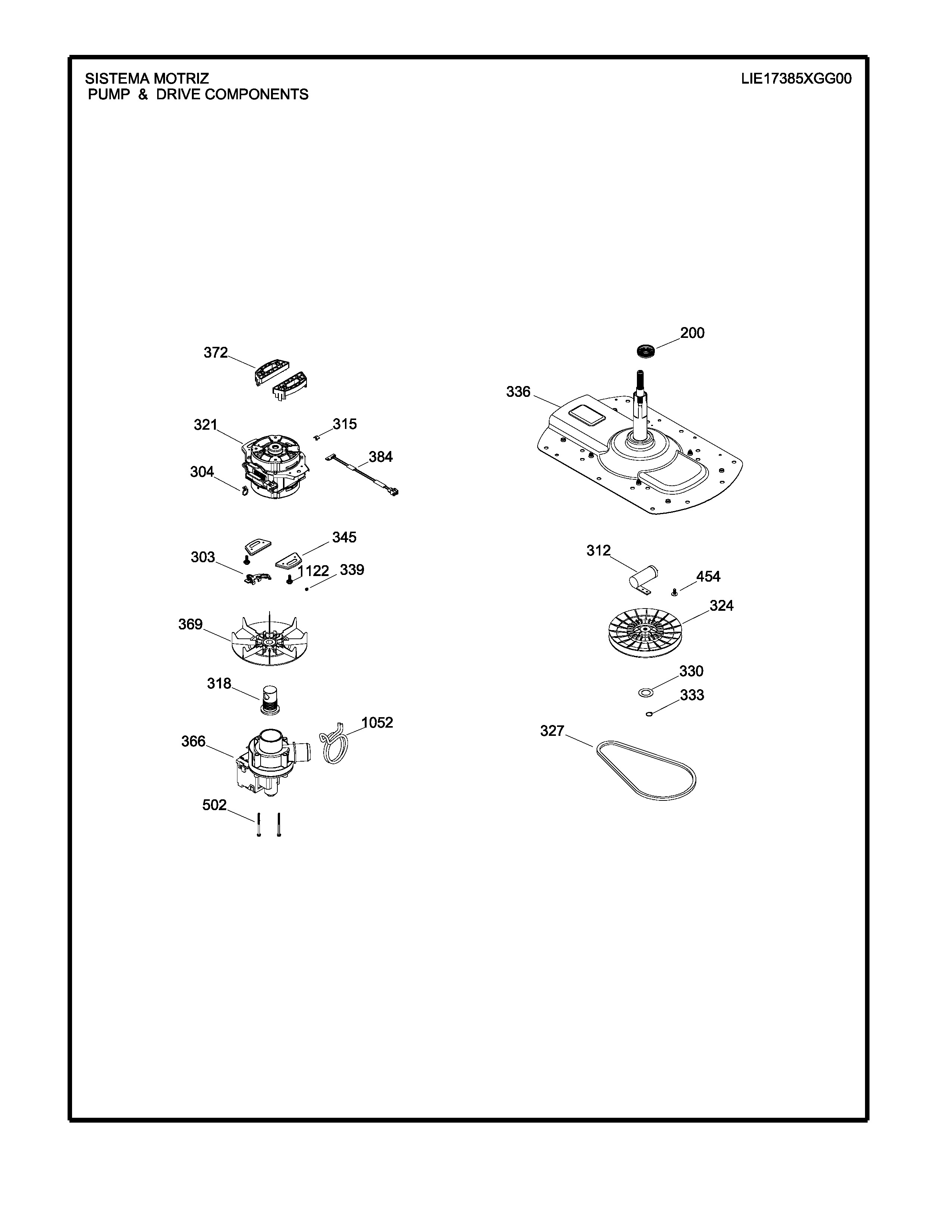 SISTEMA MOTRIZ
PUMP & DRIVE COMPONENTS

LIE17385XGG00

372
321
315
384
304
345
303
1122
339
369
318
1052
366
502
200
336
312
454
324
330
333
327