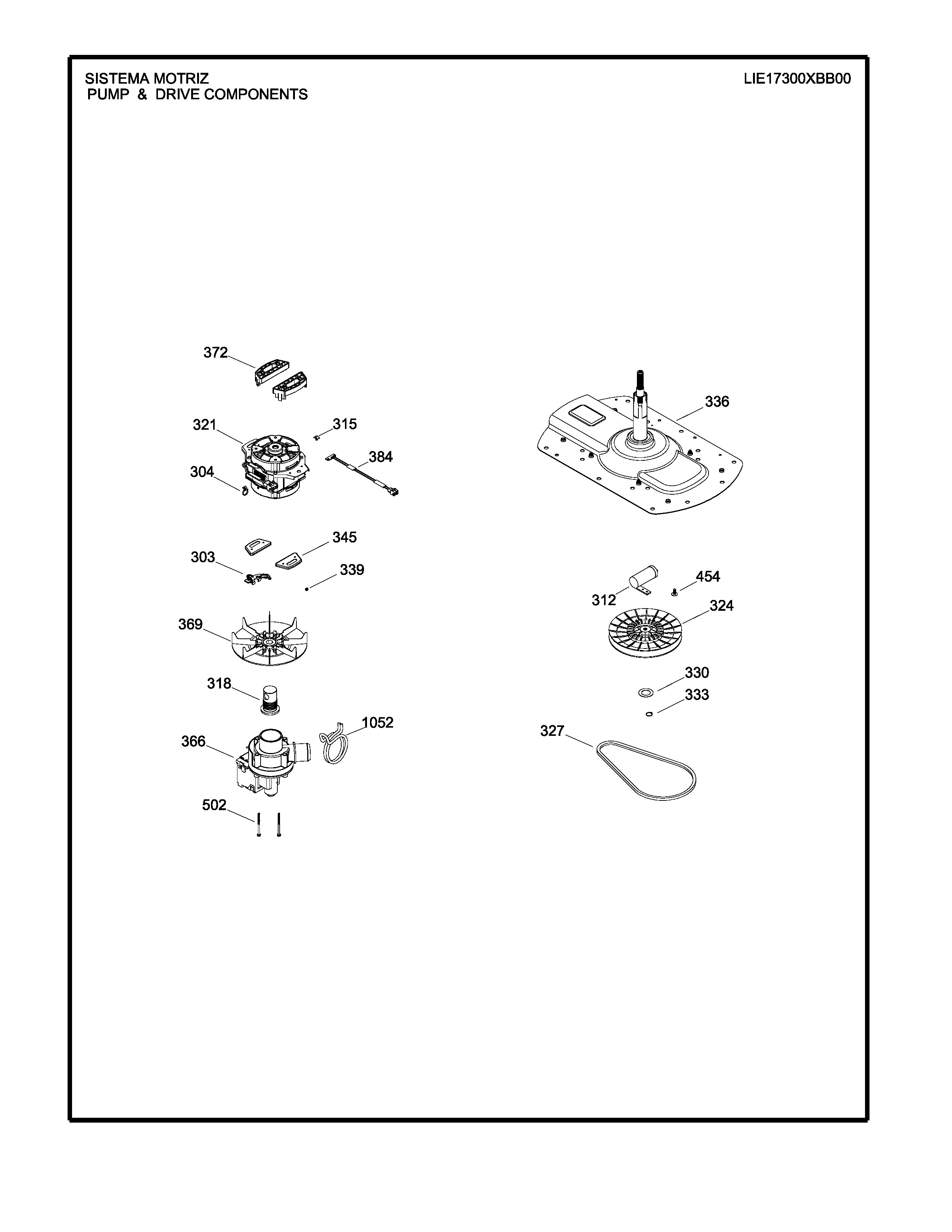 SISTEMA MOTRIZ
PUMP & DRIVE COMPONENTS

LIE17300XBB00

372
321
315
384
304
345
303
339
369
318
1052
366
502
336
454
312
324
330
333
327