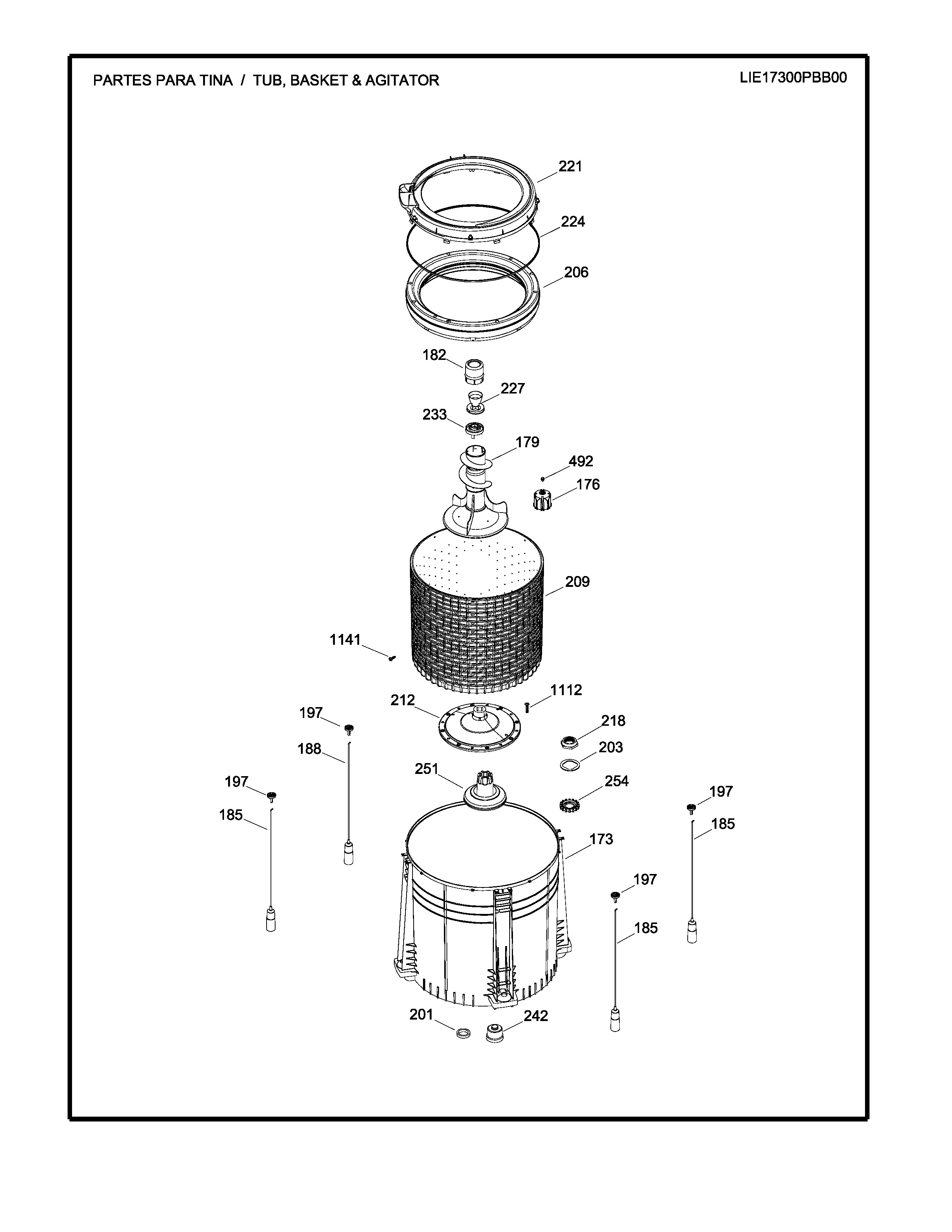 PARTES PARA TINA / TUB, BASKET & AGITATOR

LIE17300PBB00

221
224
206
182
227
233
179
492
176
209
1141
1112
212
197
218
188
203
251
254
197
197
185
185
173
197
185
201
242