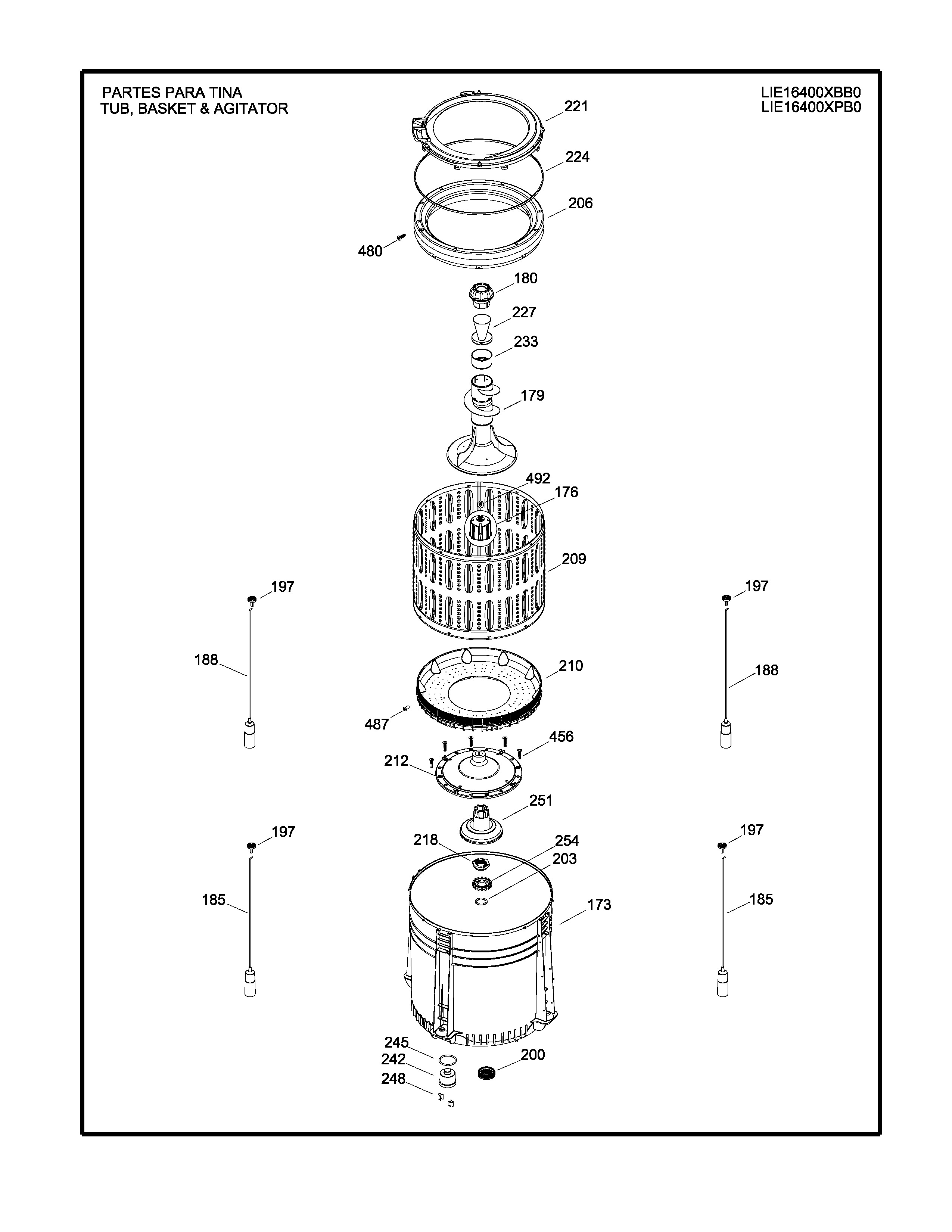 PARTES PARA TINA
TUB, BASKET & AGITATOR

LIE16400XBB0
LIE16400XPB0

221
224
206
480
180
227
233
179
492
176
209
197
197
188
188
210
487
456
212
251
197
197
218
254
203
185
185
173
245
242
248
200