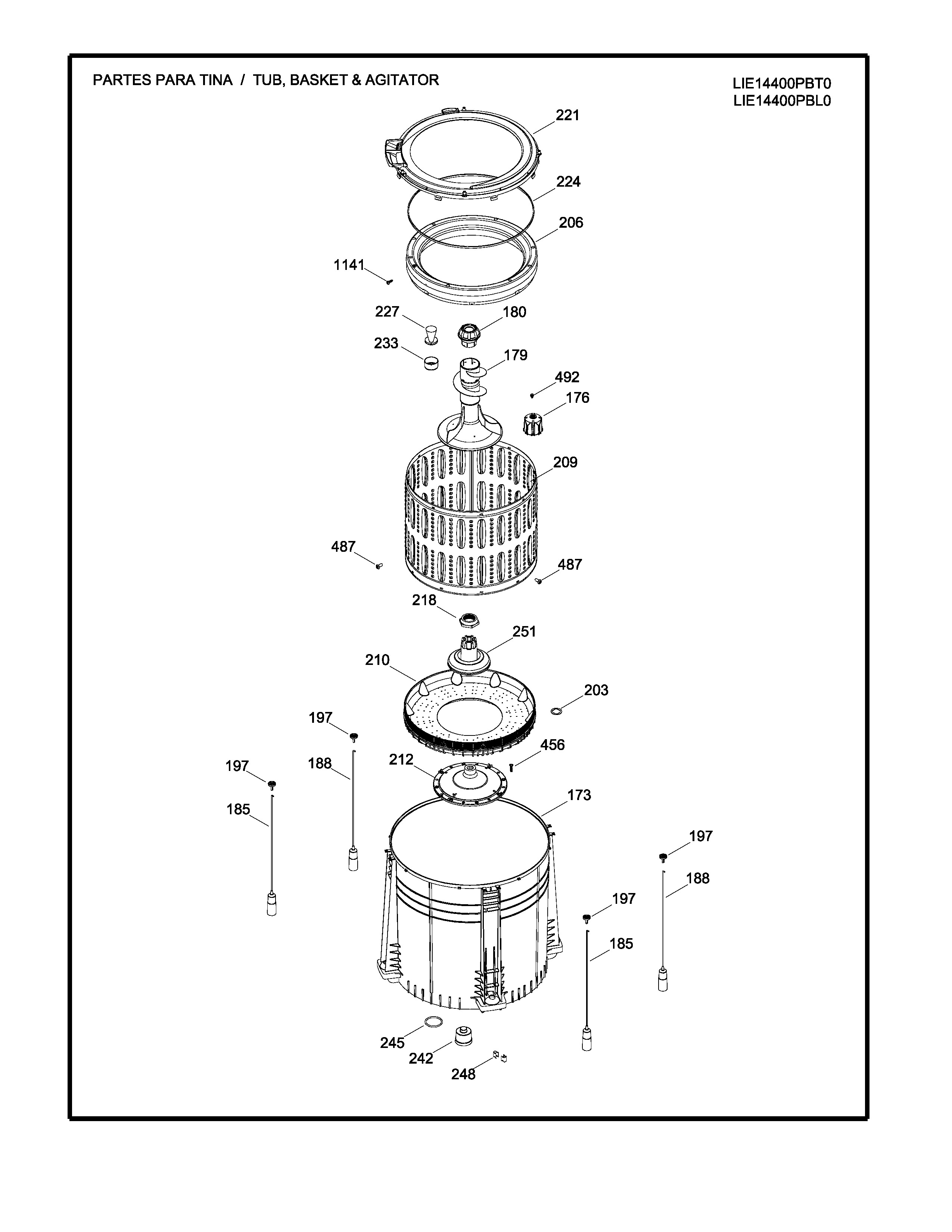 PARTES PARA TINA / TUB, BASKET & AGITATOR

LIE14400PBT0
LIE14400PBL0

221
224
206
1141
227
180
233
179
492
176
209
487
487
218
251
210
203
197
456
197
188
212
173
185
197
188
197
185
245
242
248