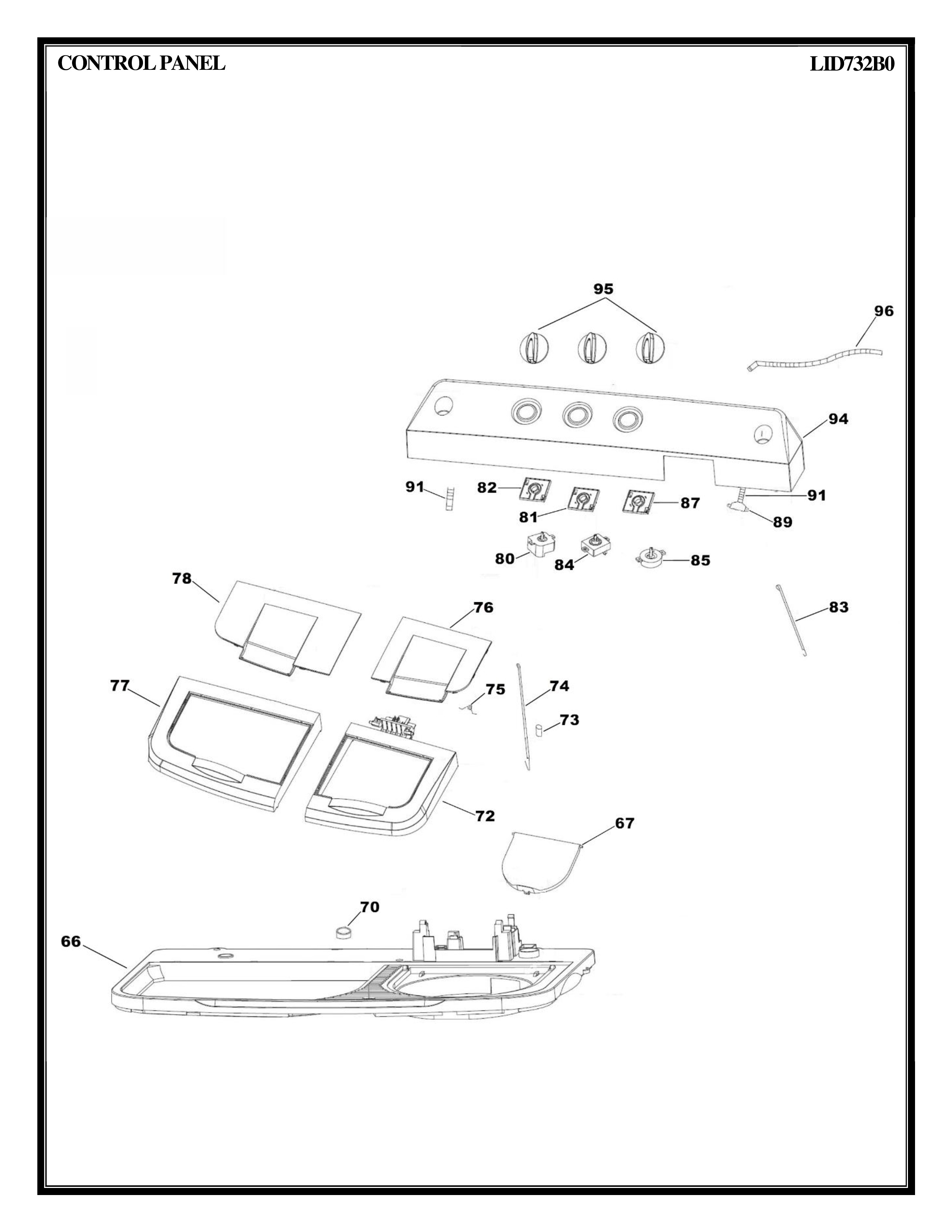 CONTROL PANEL

LID732B0

95
96
94
91
82
81
87
91
89
80
84
85
78
76
83
77
75
74
73
72
67
70
66