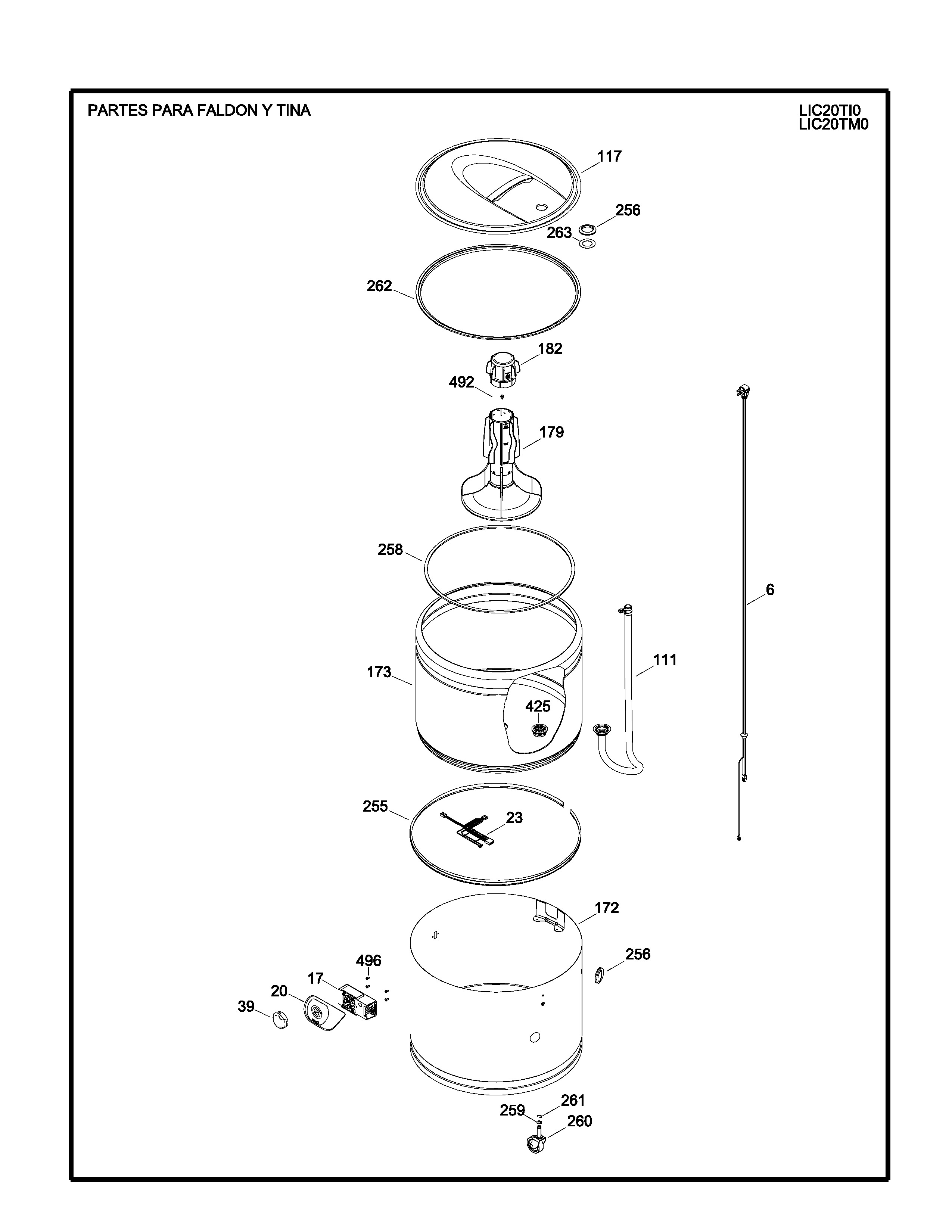 PARTES PARA FALDON Y TINA

LIC20TI0
LIC20TM0

117
256
263
262
182
492
179
258
6
111
173
425
255
23
172
496
256
17
20
39
261
259
260