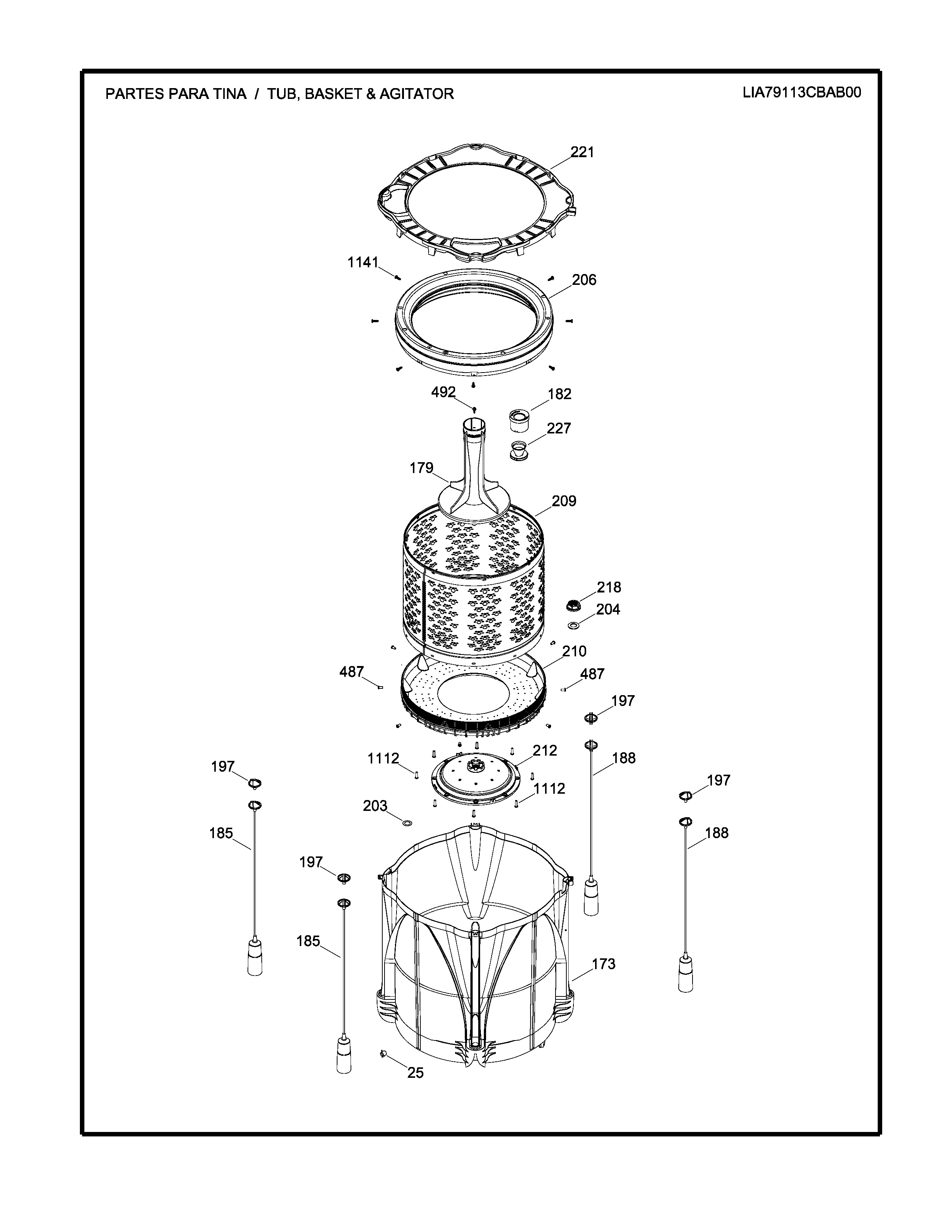 PARTES PARA TINA / TUB, BASKET & AGITATOR

LIA79113CBAB00

221
1141
206
492
182
227
179
209
218
204
210
487
487
197
1112
212
188
197
1112
197
203
185
188
197
185
173
25