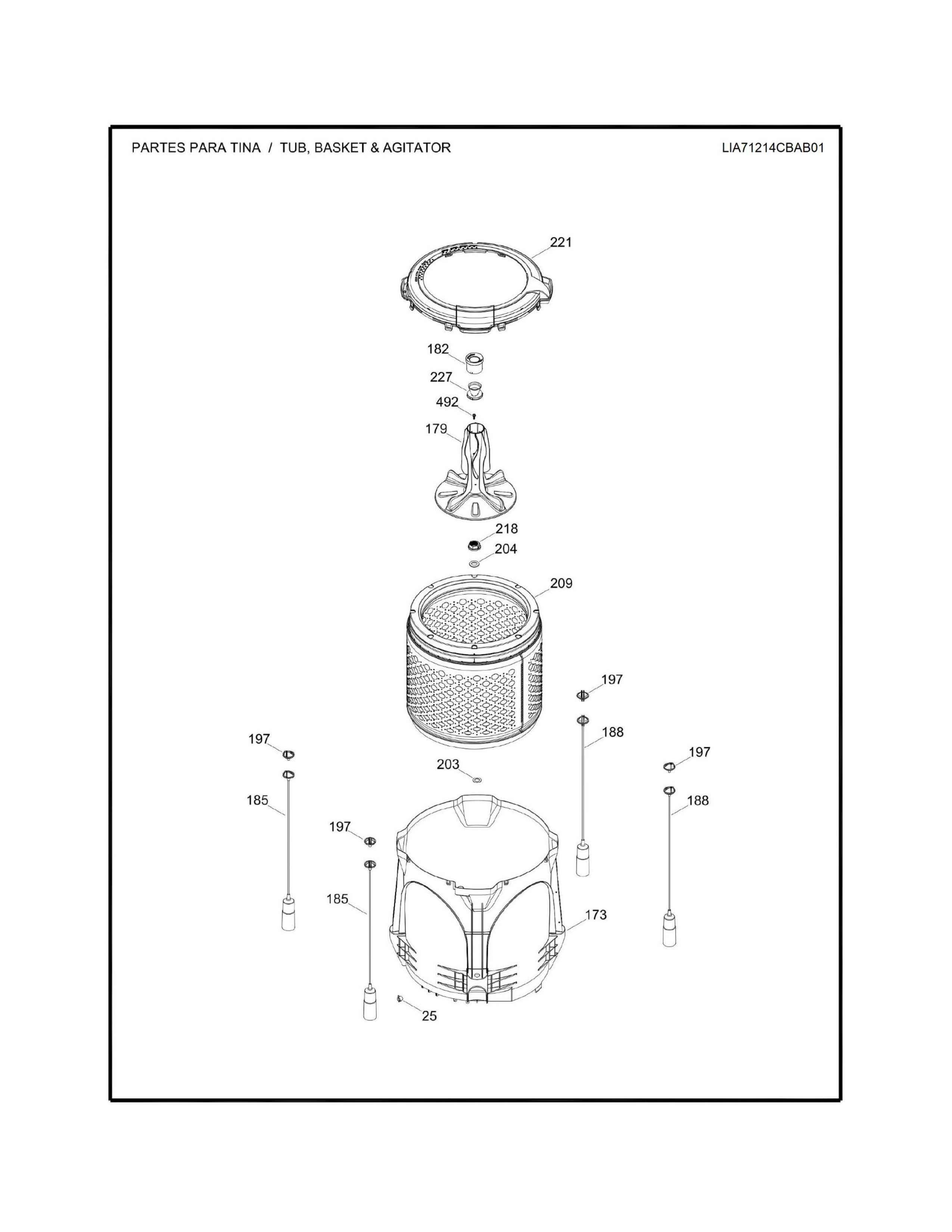 PARTES PARA TINA / TUB, BASKET & AGITATOR

LIA71214CBAB01

221

182

227

492

179

218

204

209

197

188

197

197

203

185

188

197

185

173

25