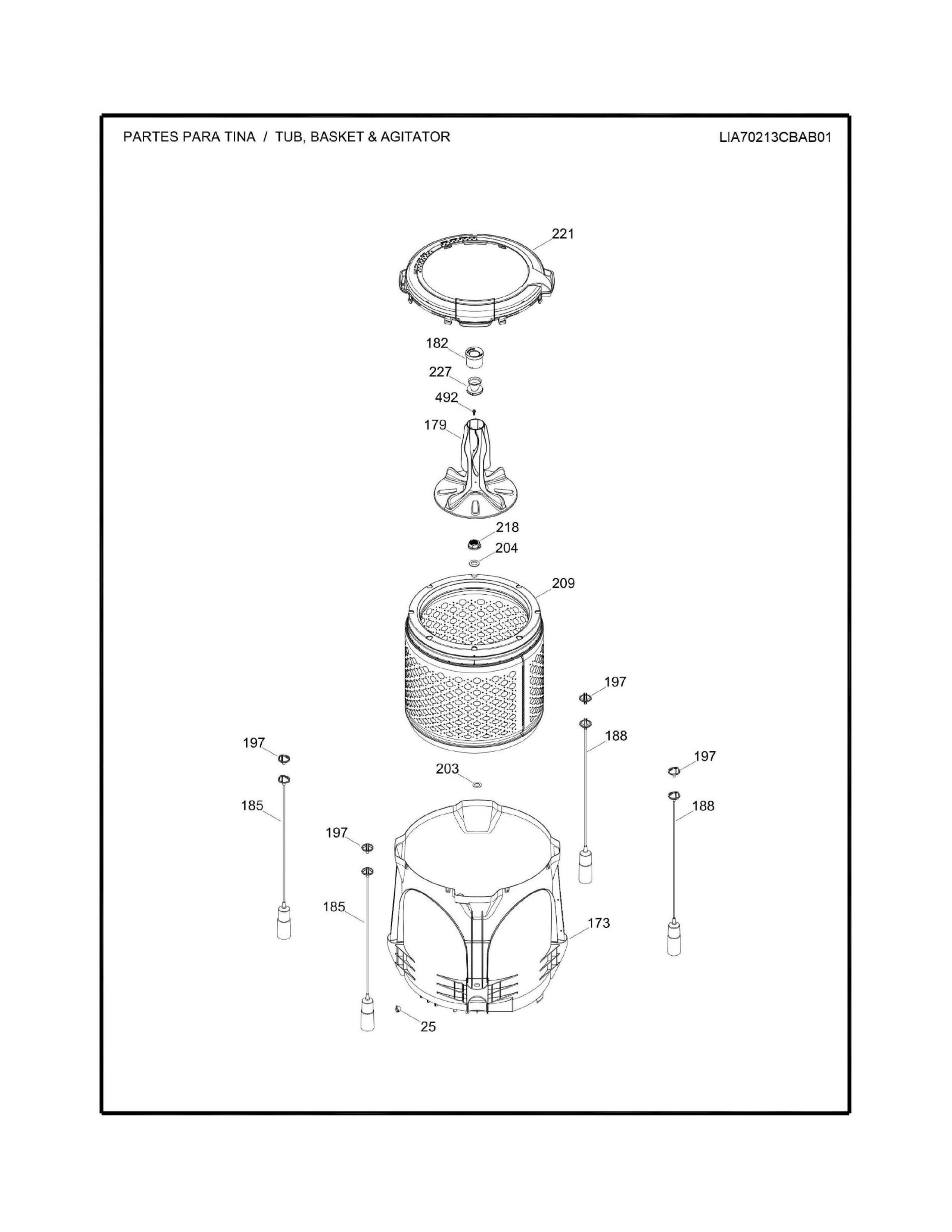 PARTES PARA TINA / TUB, BASKET & AGITATOR

LIA70213CBAB01

221

182

227

492

179

218

204

209

197

188

197

197

203

185

188

197

185

173

25