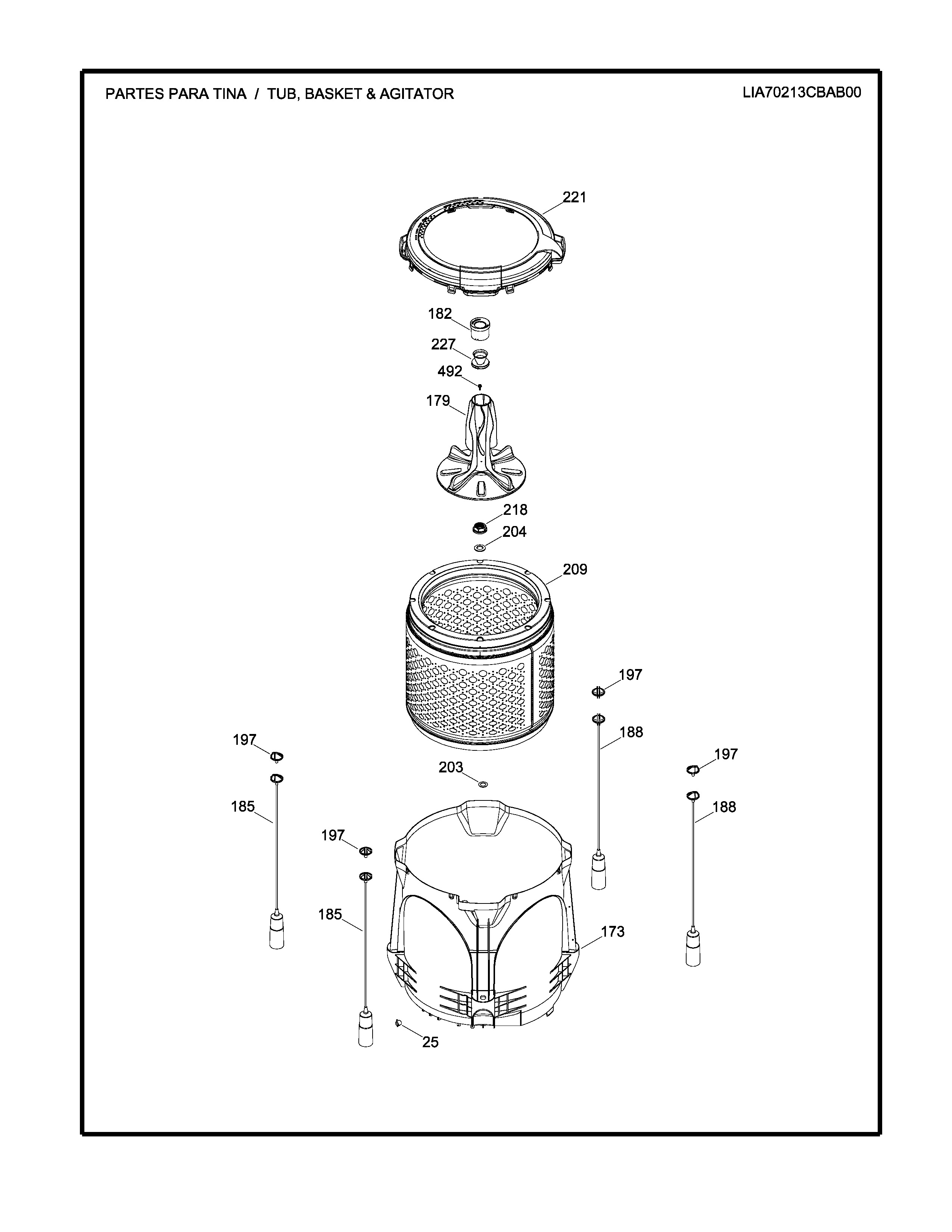 PARTES PARA TINA / TUB, BASKET & AGITATOR

LIA70213CBAB00

221

182

227

492

179

218

204

209

197

188

197

197

203

185

188

197

185

173

25