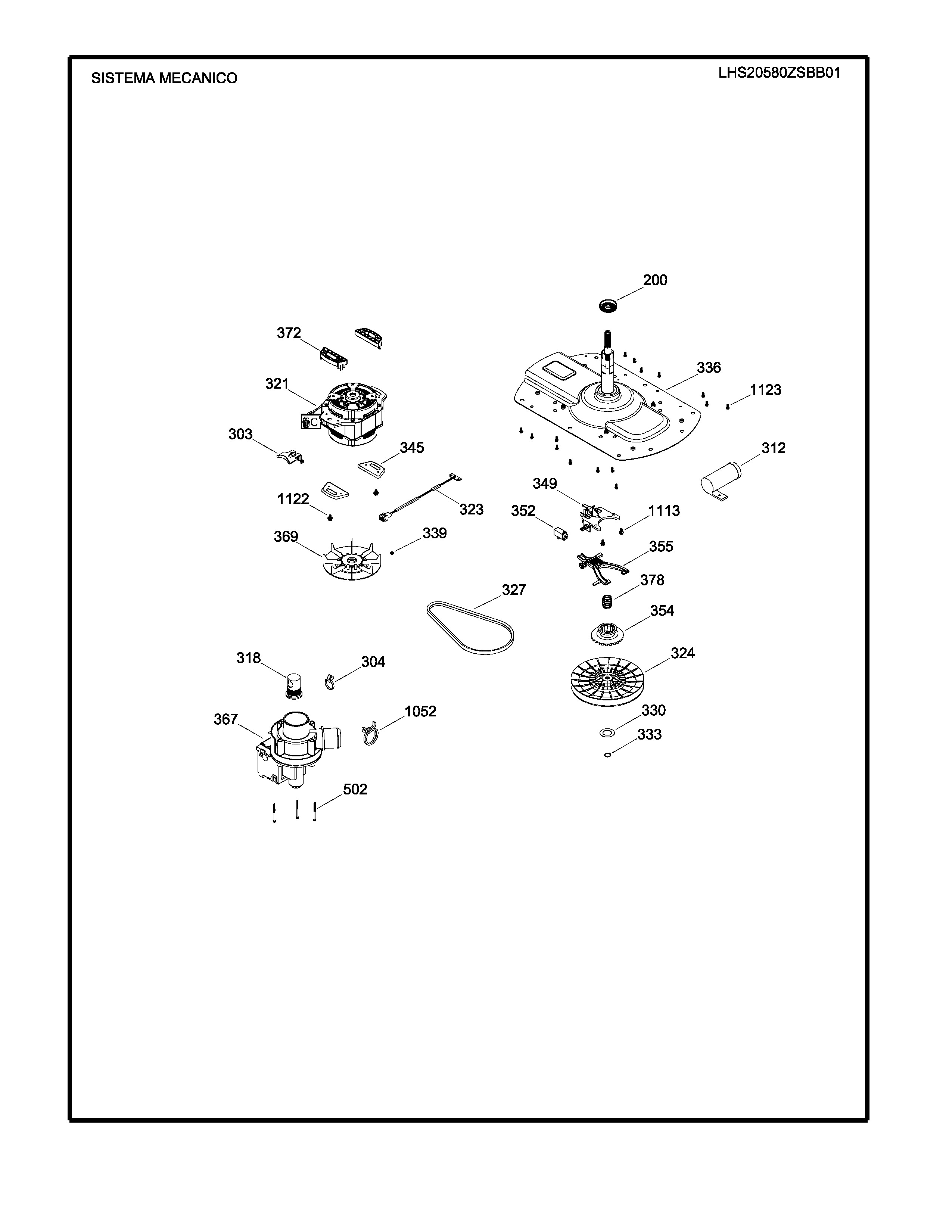 SISTEMA MECANICO

LHS20580ZSBB01

200
372
336
321
1123
303
345
312
349
1122
323
352
1113
369
339
355
378
327
354
318
304
324
367
1052
330
333
502