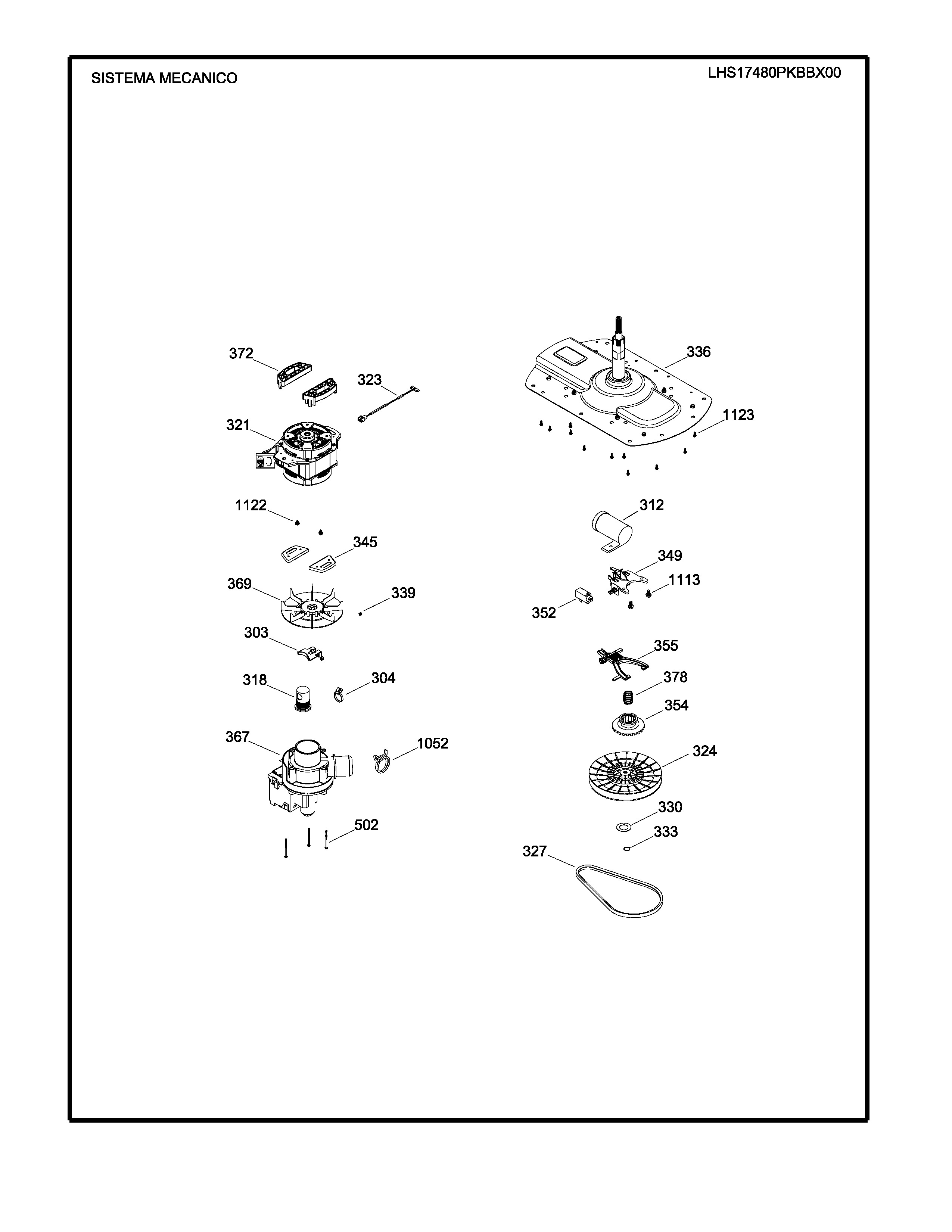 SISTEMA MECANICO

LHS17480PKBBX00

372
323
321
1122
345
369
339
303
318
304
367
1052
502

336
1123
312
349
1113
352
355
378
354
324
330
333
327