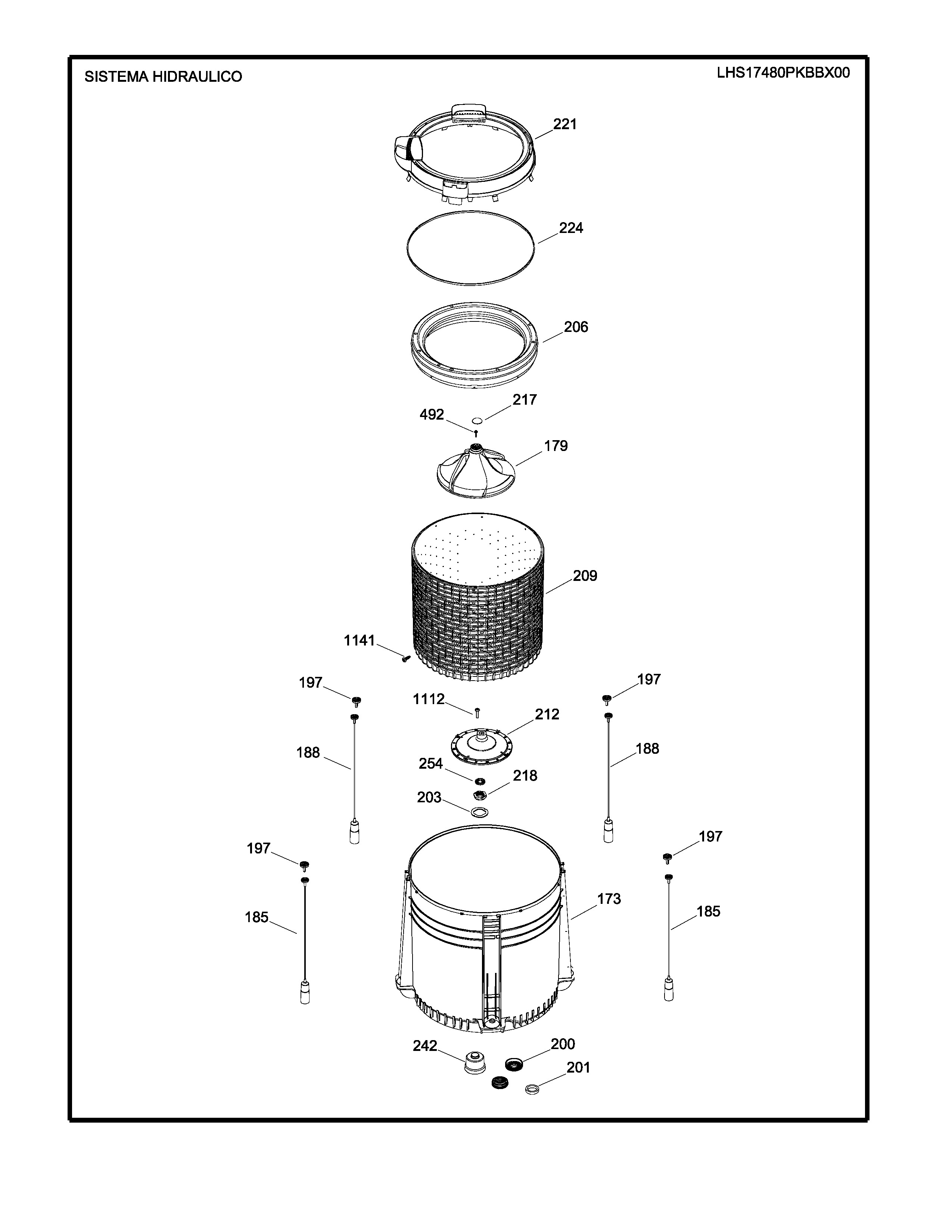 SISTEMA HIDRAULICO

LHS17480PKBBX00

221
224
206
217
492
179
209
1141
197
197
1112
212
188
188
254
218
203
197
197
173
185
185
242
200
201