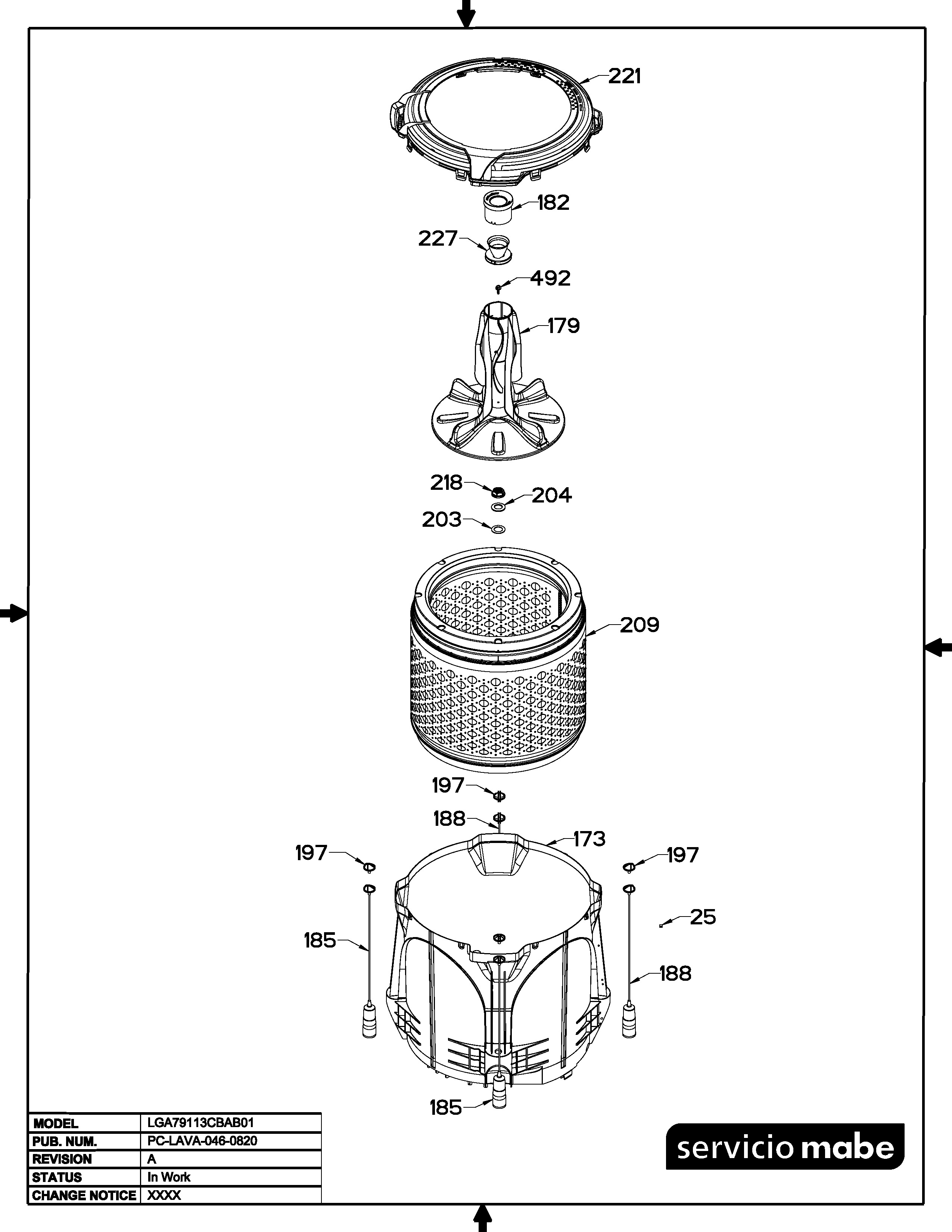 221

182

227

492

179

218

204

203

209

197

188

173

197

197

25

185

188

185

| MODEL | LGA79113CBAB01 |
|---|---|
| PUB. NUM. | PC-LAVA-046-0820 |
| REVISION | A |
| STATUS | In Work |
| CHANGE NOTICE | XXXX |

servicio mabe