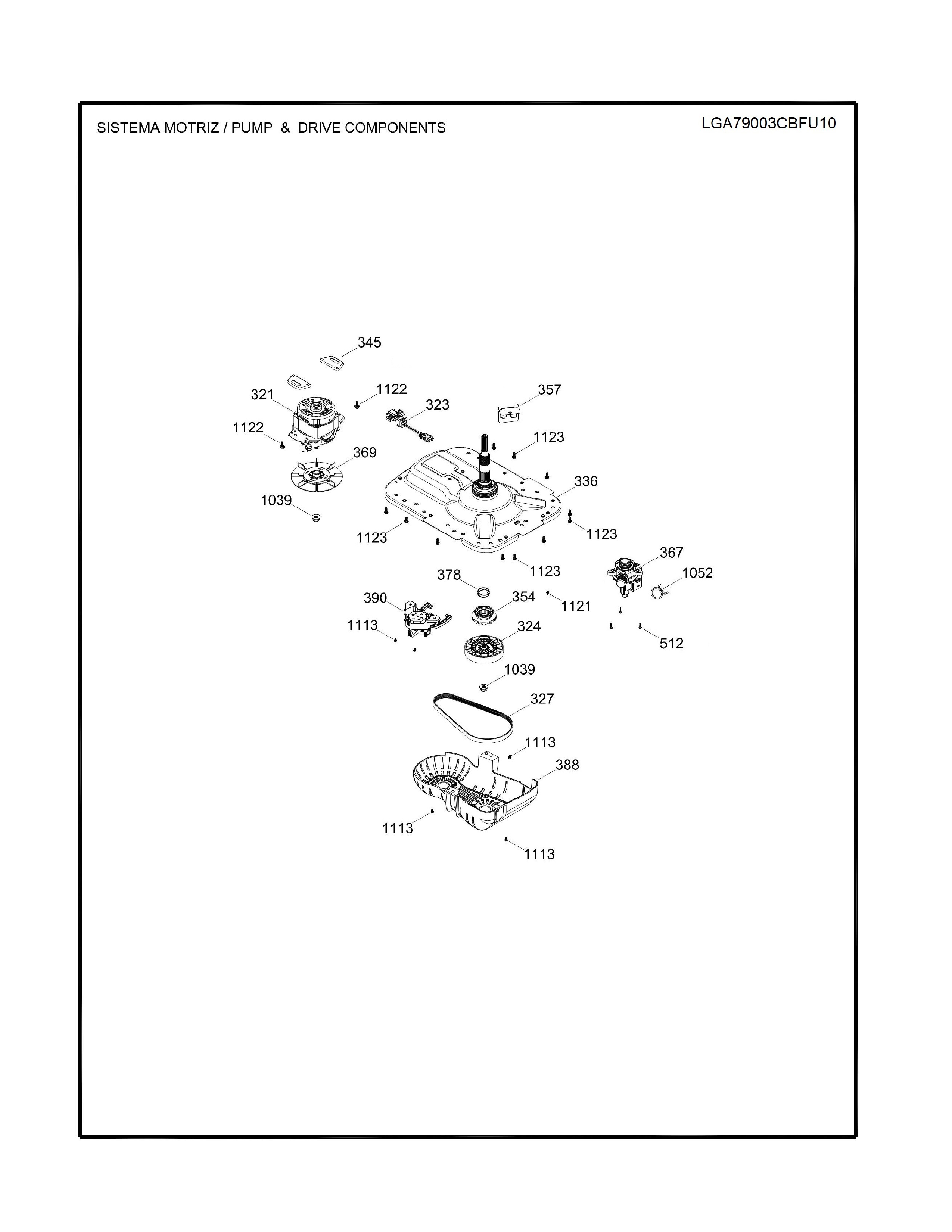 SISTEMA MOTRIZ / PUMP & DRIVE COMPONENTS

LGA79003CBFU10

345
321
1122
323
357
1122
1123
369
336
1039
1123
1123
1123
367
378
1052
390
354
1121
1113
324
512
1039
327
1113
388
1113
1113