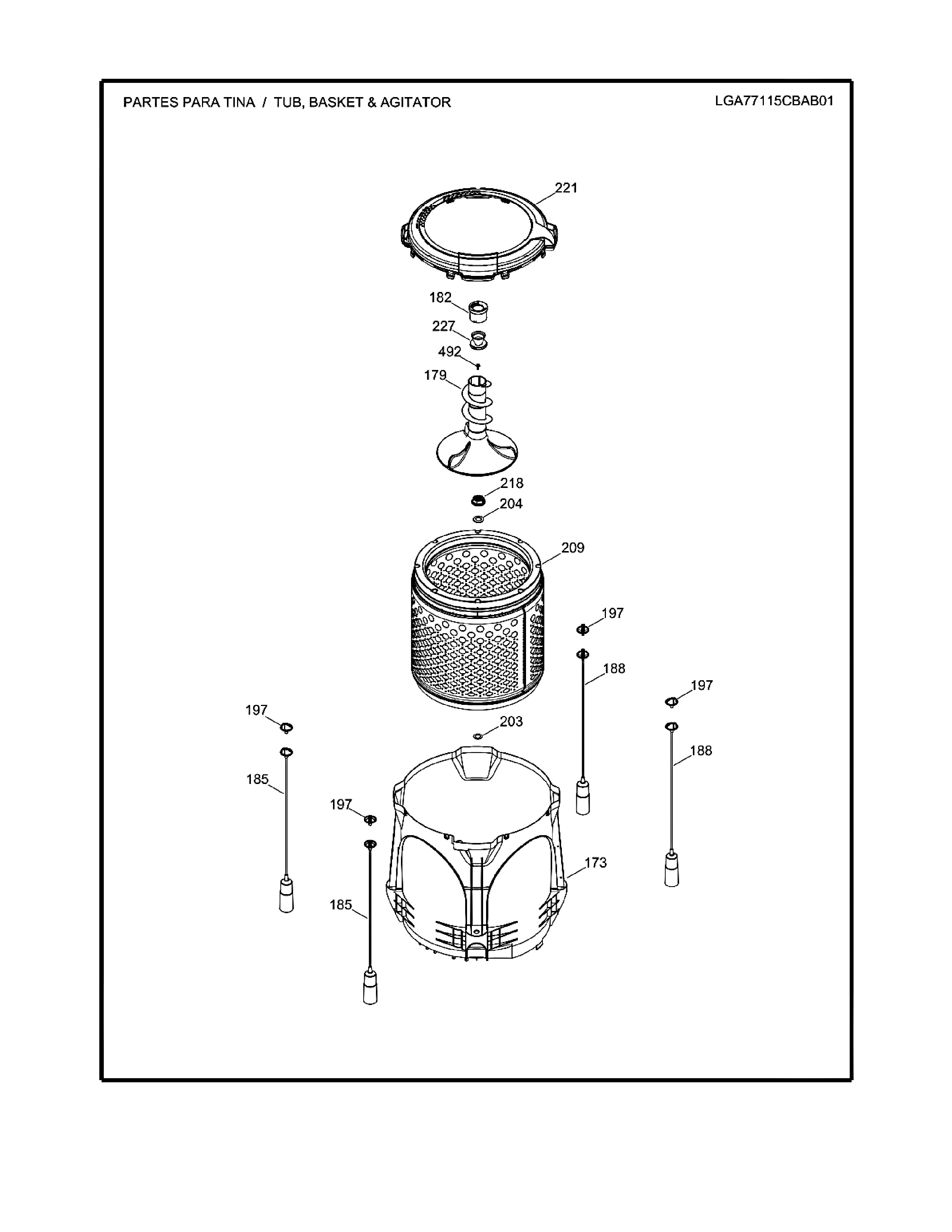 PARTES PARA TINA / TUB, BASKET & AGITATOR

LGA77115CBAB01

221

182

227

492

179

218

204

209

197

188

197

197

203

188

185

197

173

185