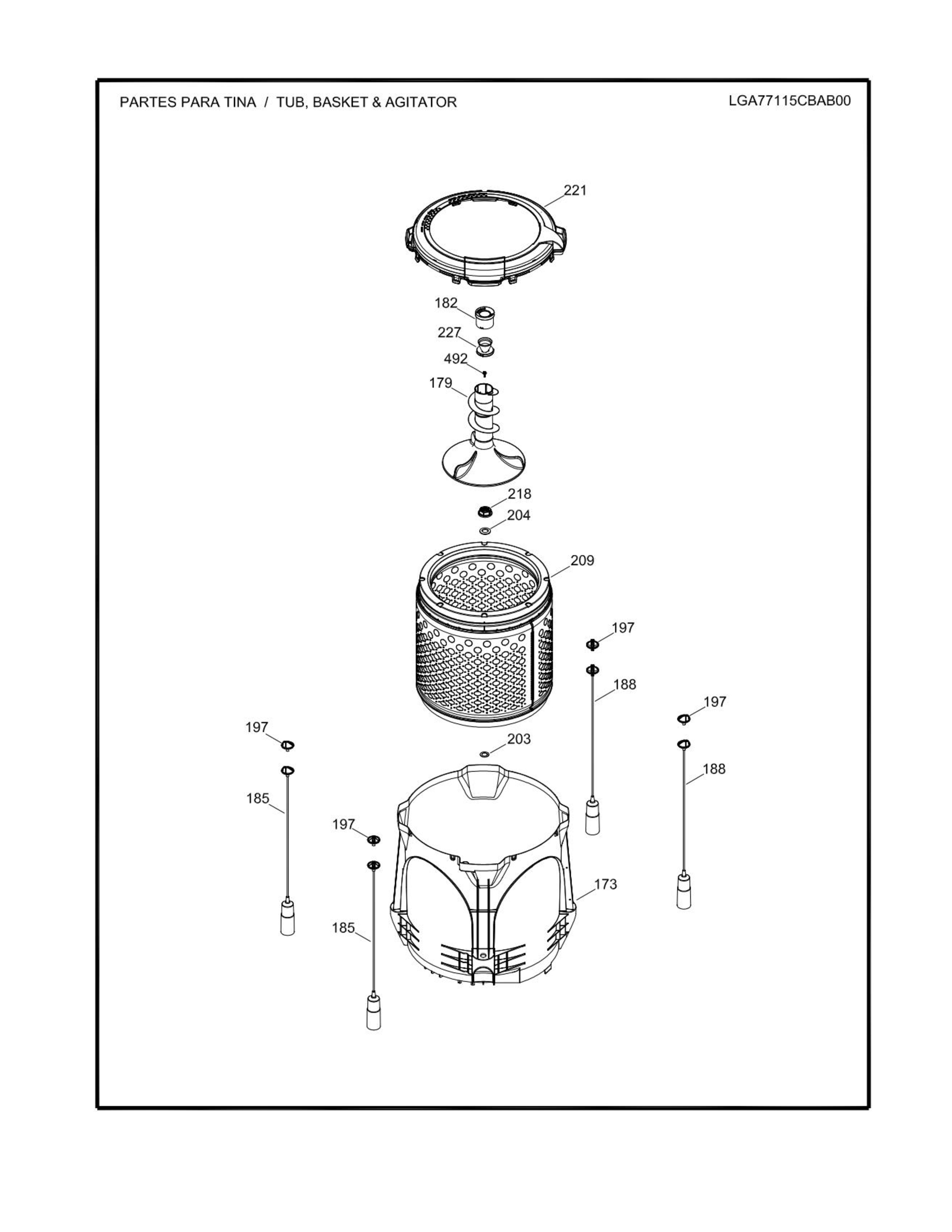 PARTES PARA TINA / TUB, BASKET & AGITATOR

LGA77115CBAB00

221

182

227

492

179

218

204

209

197

188

197

197

203

188

185

197

173

185