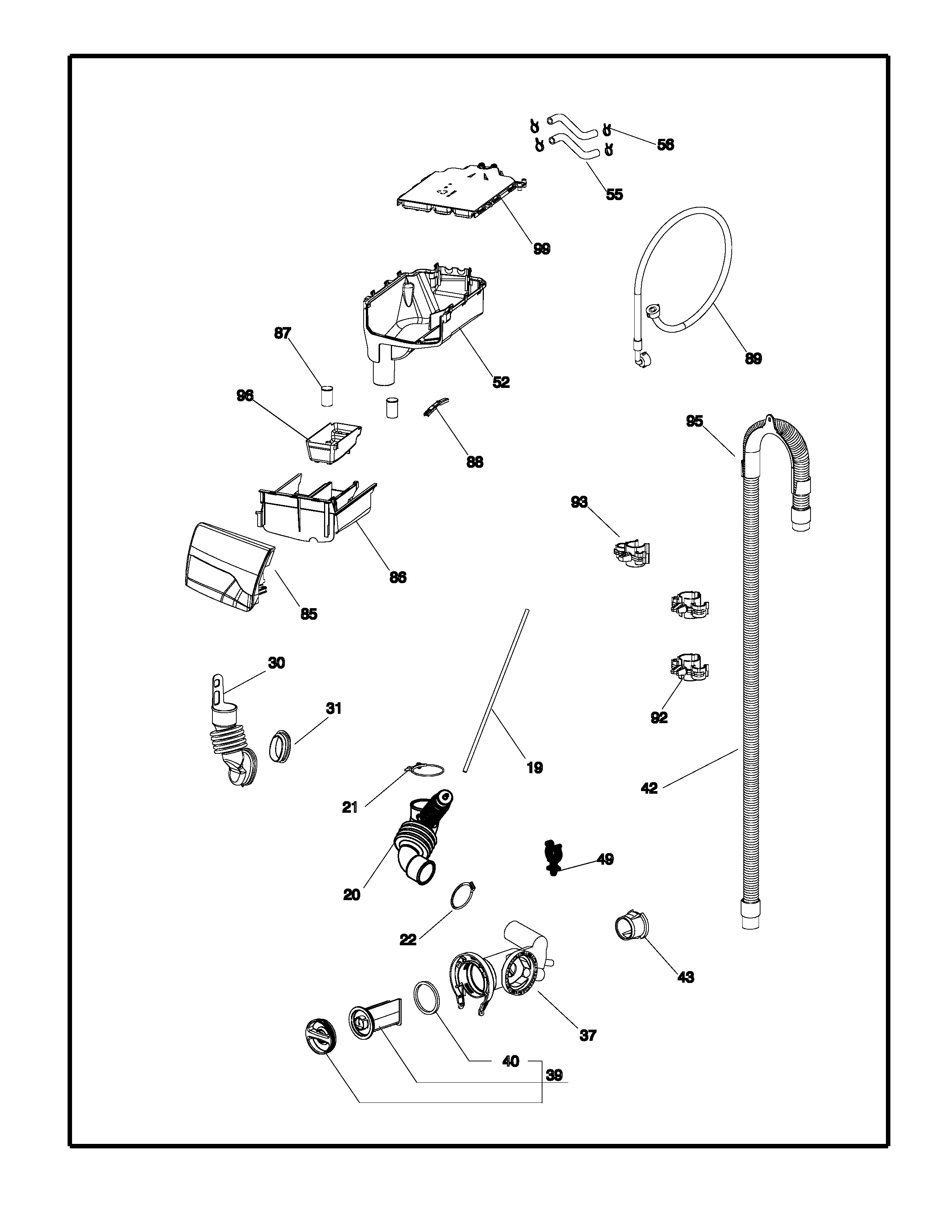 56
55
99
89
87
52
96
88
95
93
86
85
30
31
92
19
42
21
49
20
22
43
37
40
39