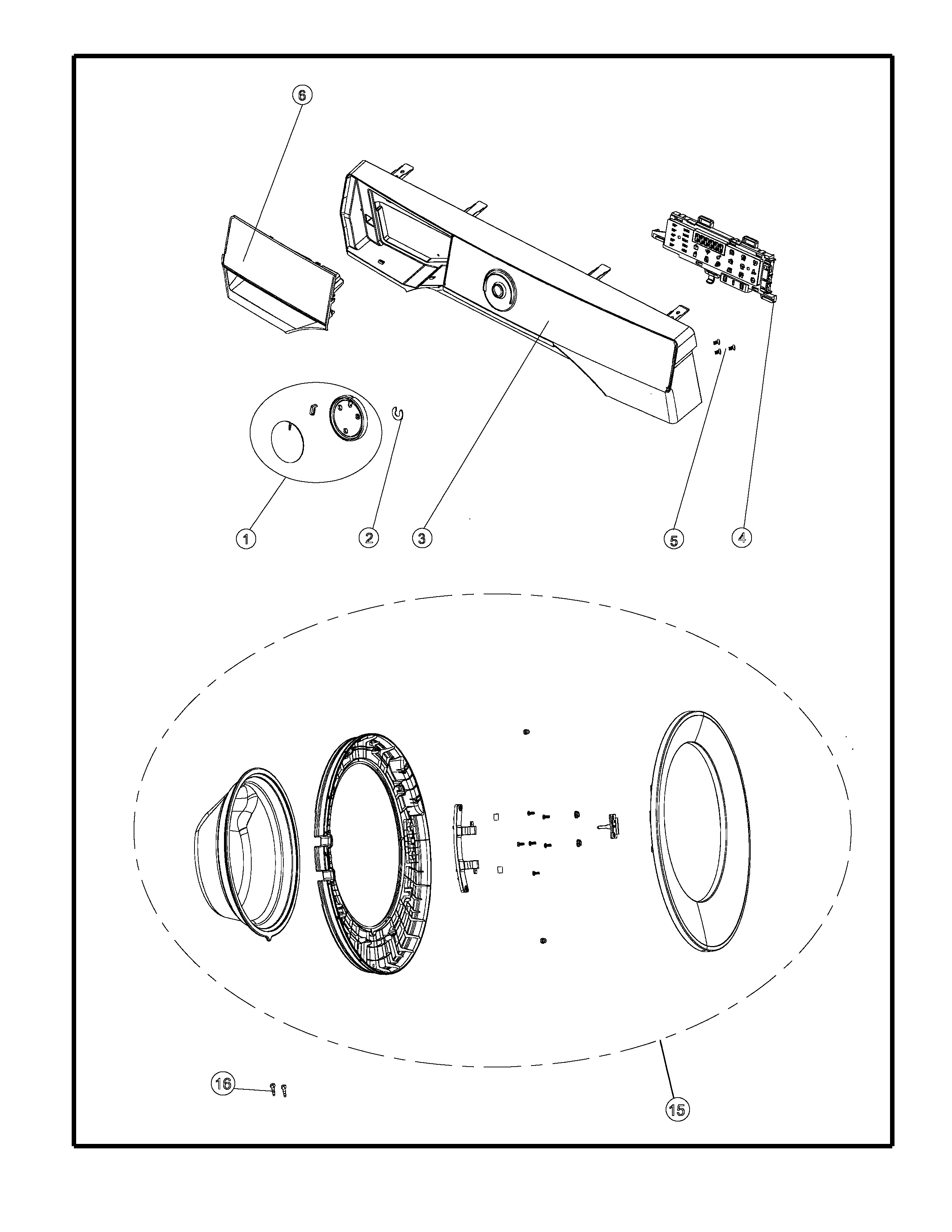 6
1
2
3
5
4
16
15