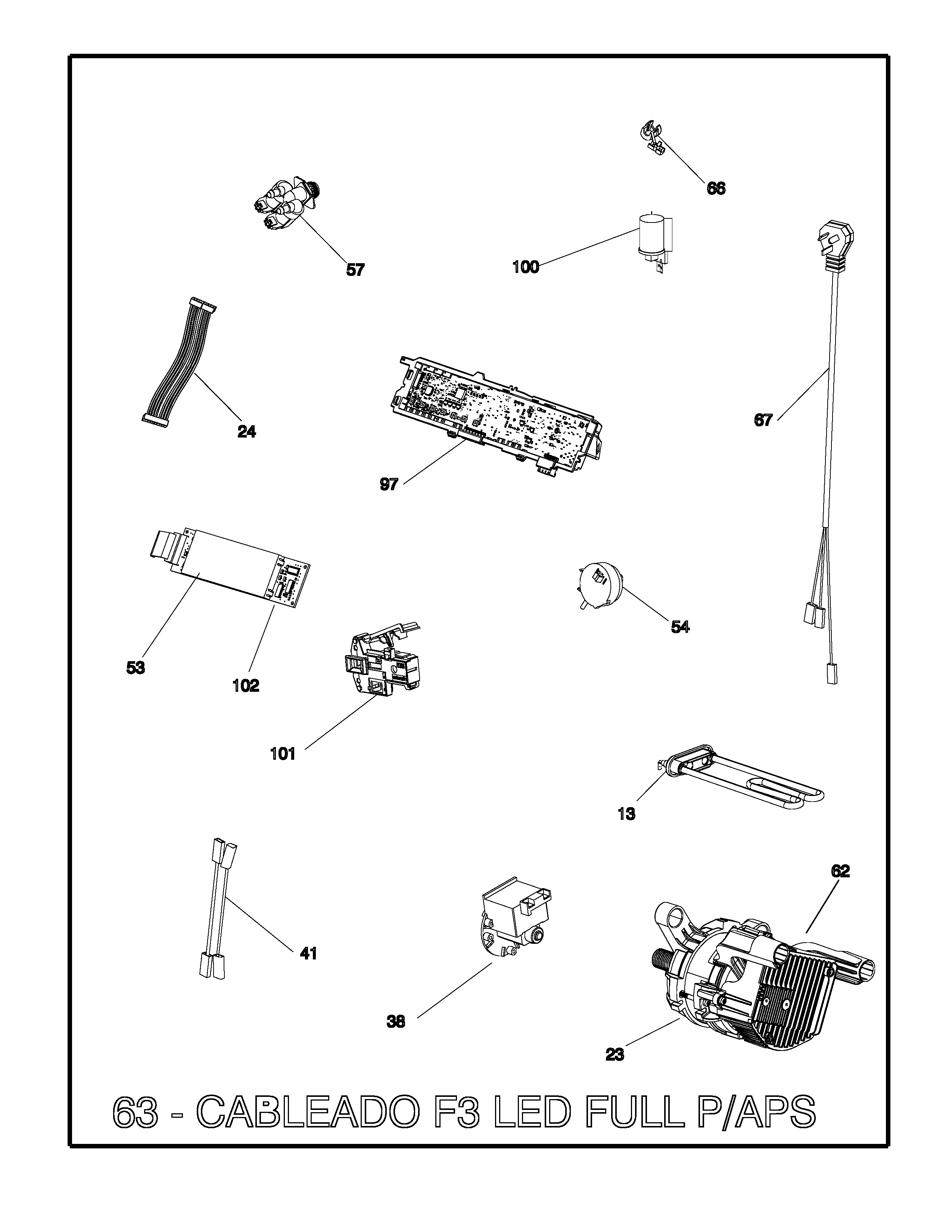 66

57

100

24

67

97

53

102

54

101

13

62

41

38

23

63 - CABLEADO F3 LED FULL P/APS