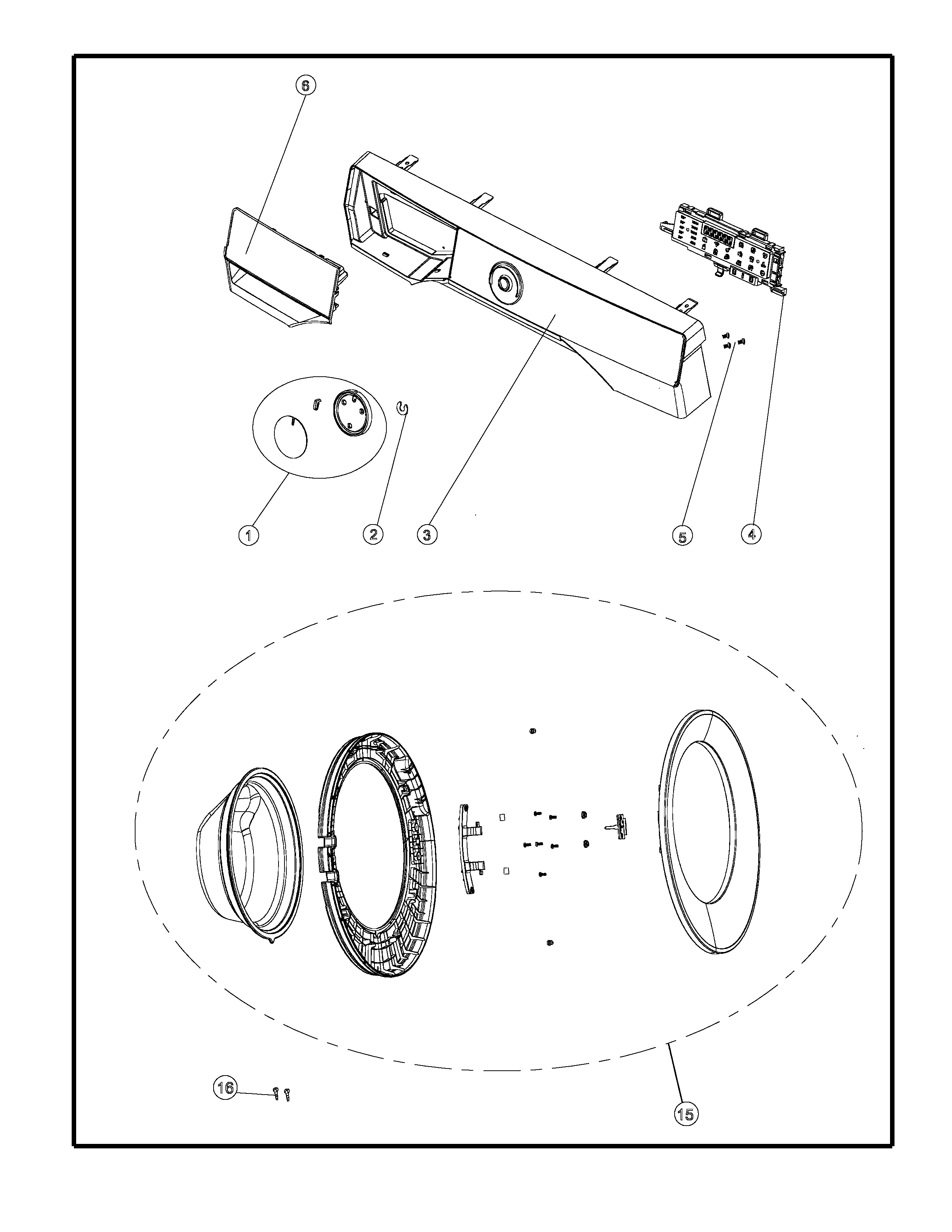 6

1
2
3
5
4

16
15