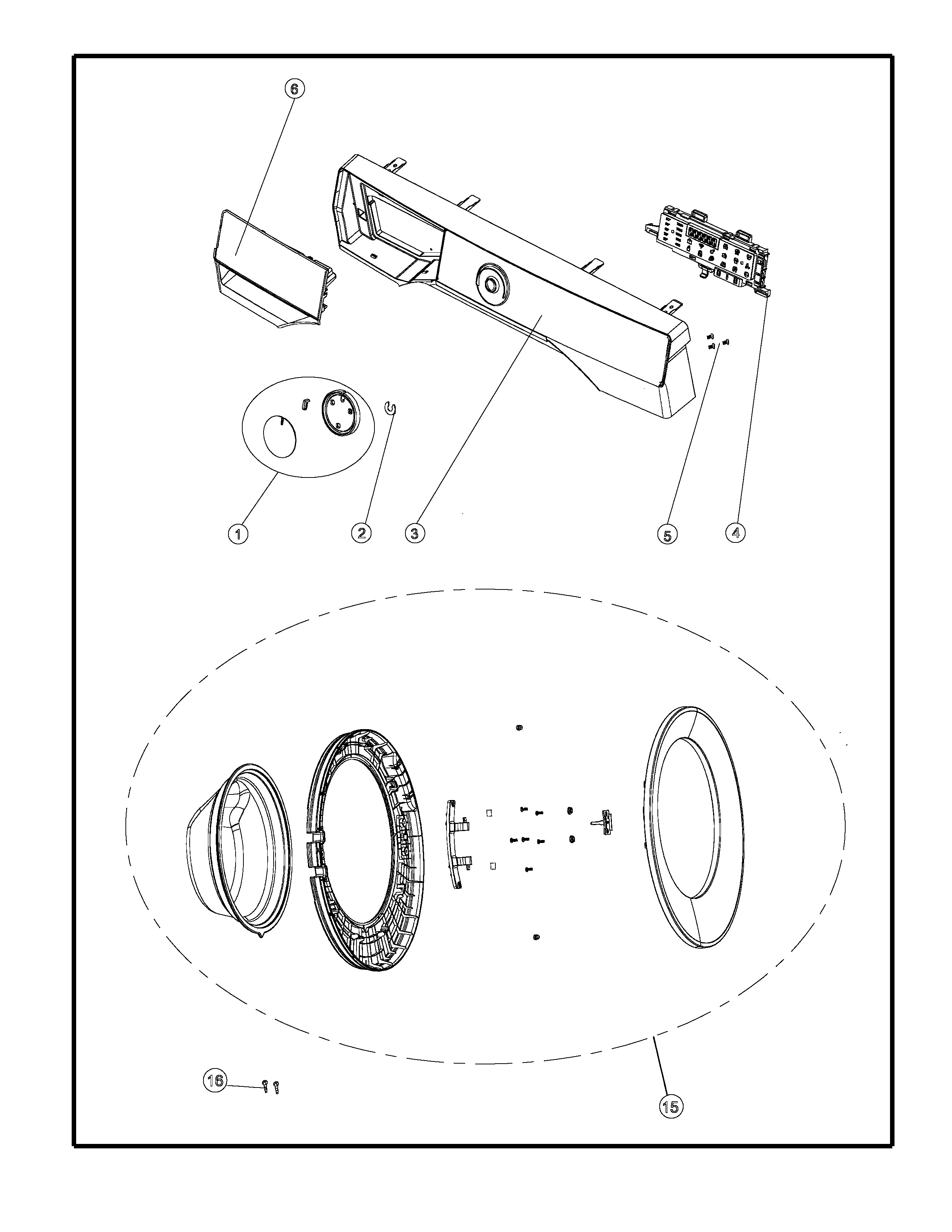 6

1

2

3

5

4

16

15