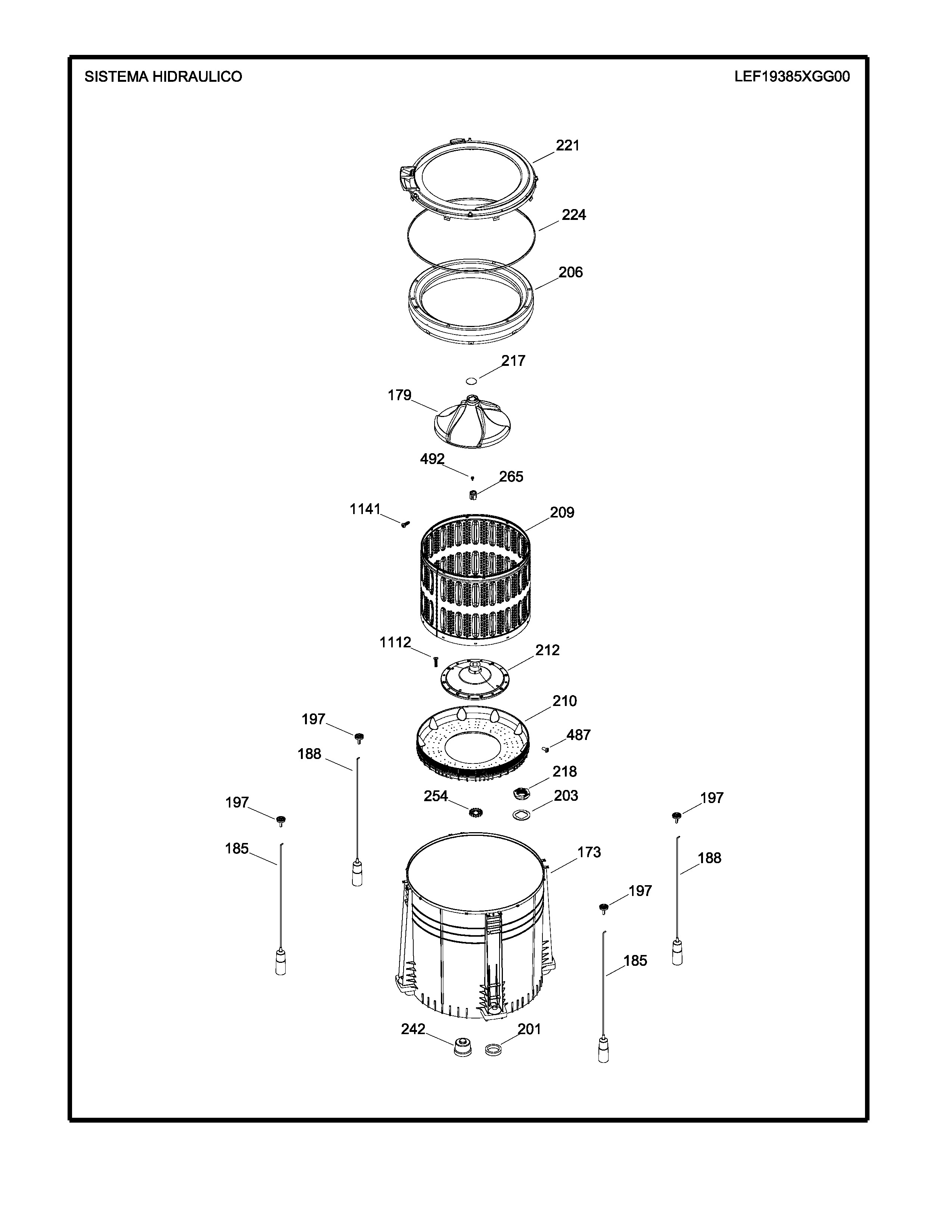 SISTEMA HIDRAULICO

LEF19385XGG00

221
224
206
217
179
492
265
1141
209
1112
212
210
197
487
188
218
254
203
197
197
185
173
188
197
185
242
201