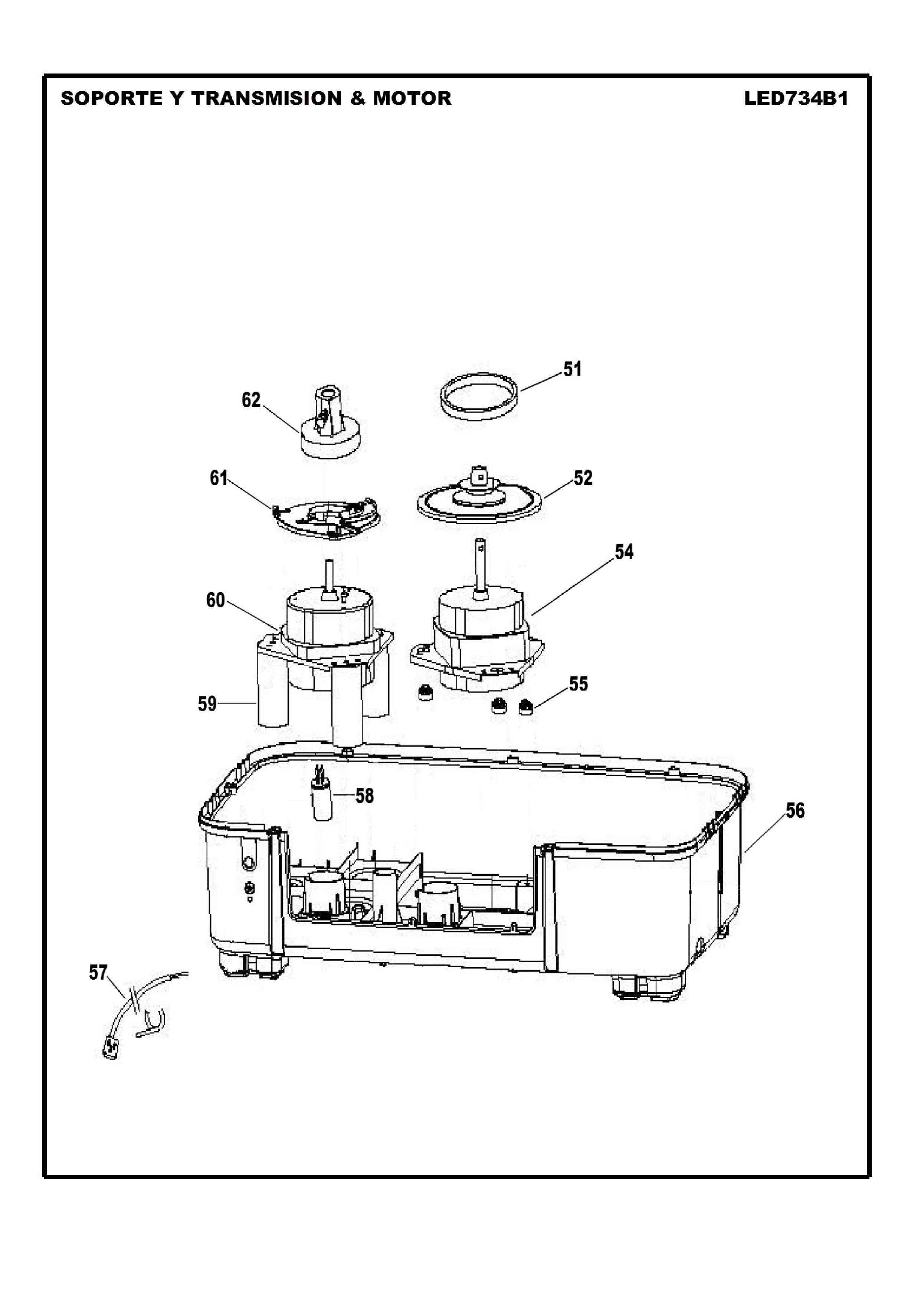 SOPORTE Y TRANSMISION & MOTOR

LED734B1

51
62
61
52
54
60
55
59
58
56
57