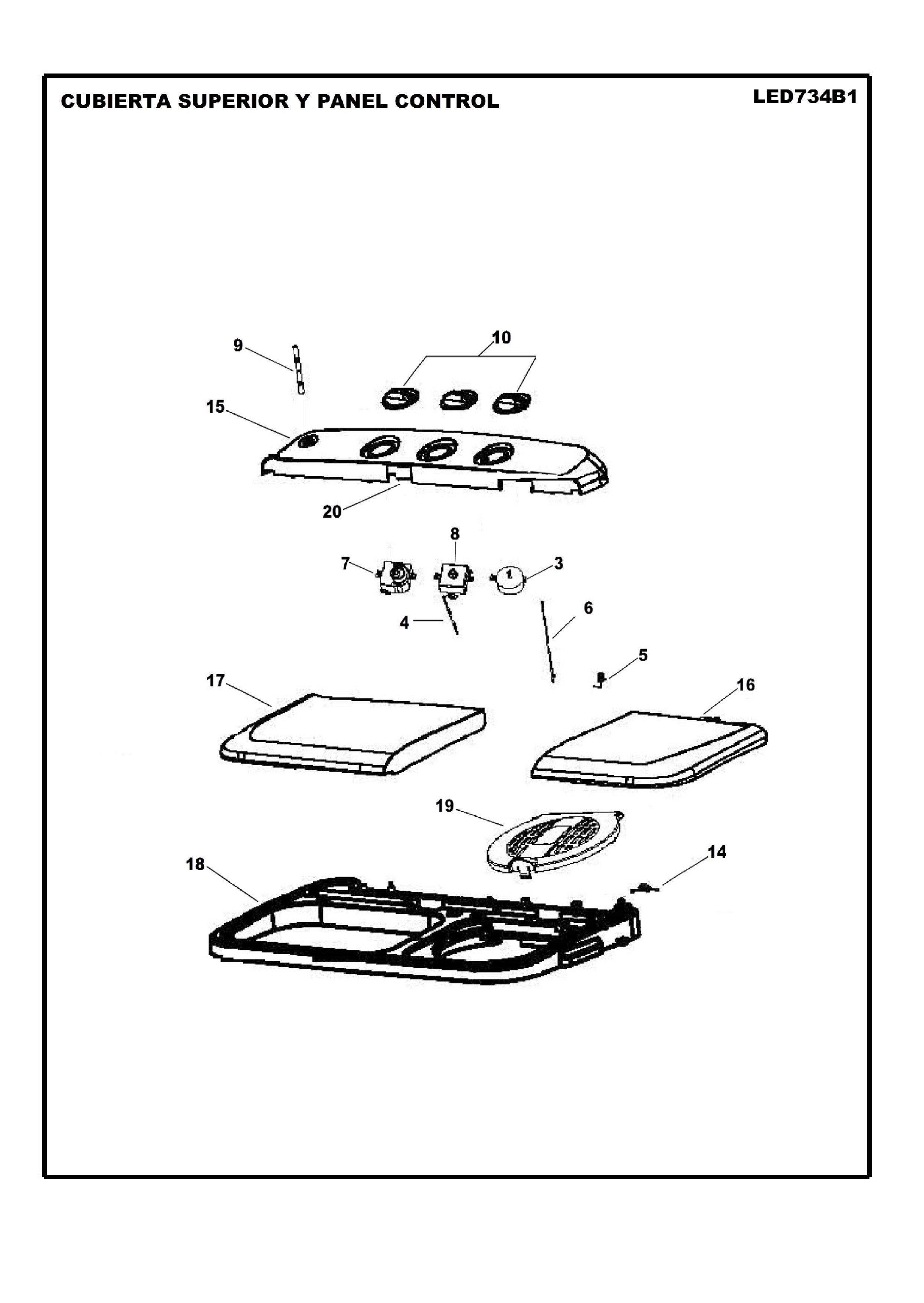 CUBIERTA SUPERIOR Y PANEL CONTROL

LED734B1

9
10
15
20
8
7
3
4
6
5
17
16
19
14
18