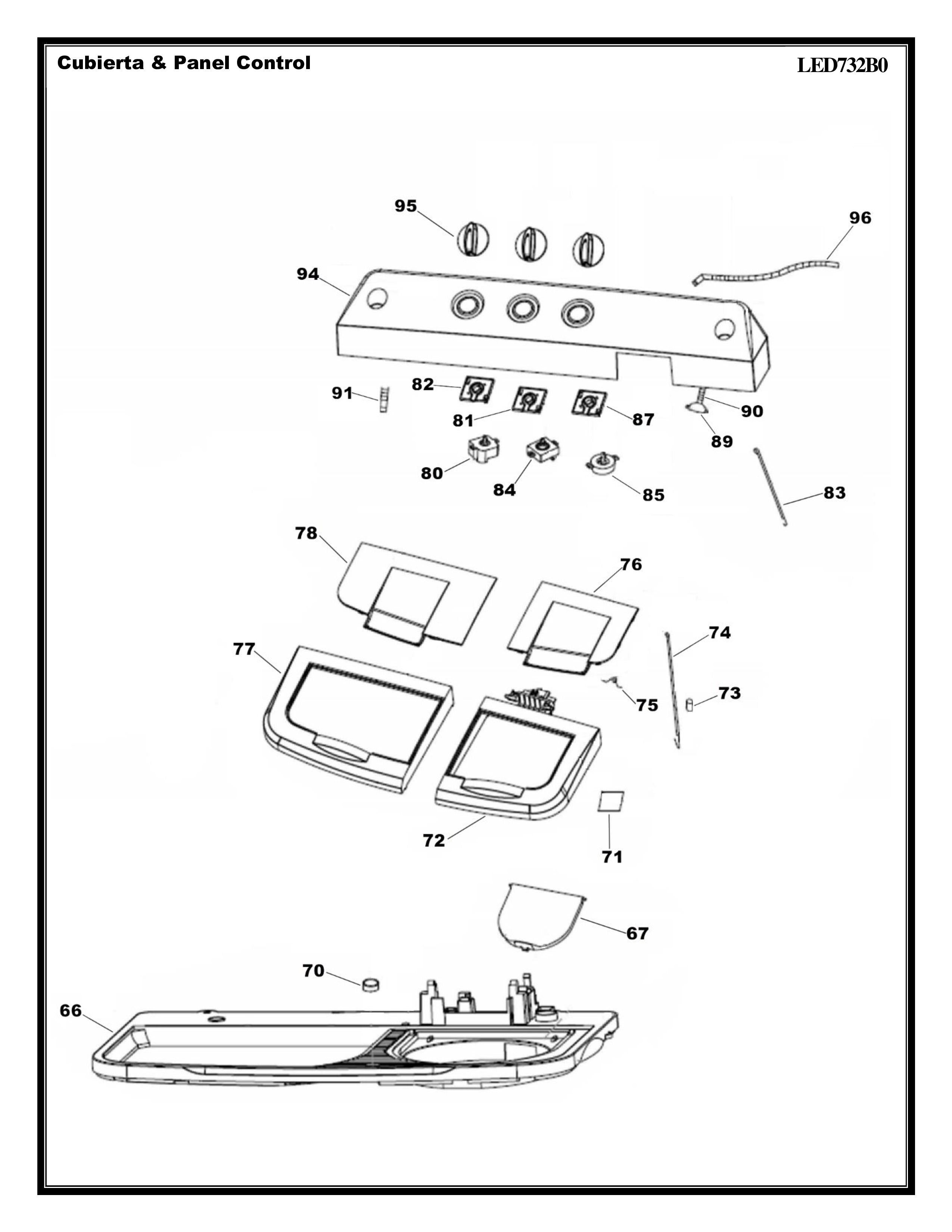 Cubierta & Panel Control

LED732B0

95
96
94
91
82
81
87
90
89
80
84
85
83
78
76
77
74
75
73
72
71
67
70
66