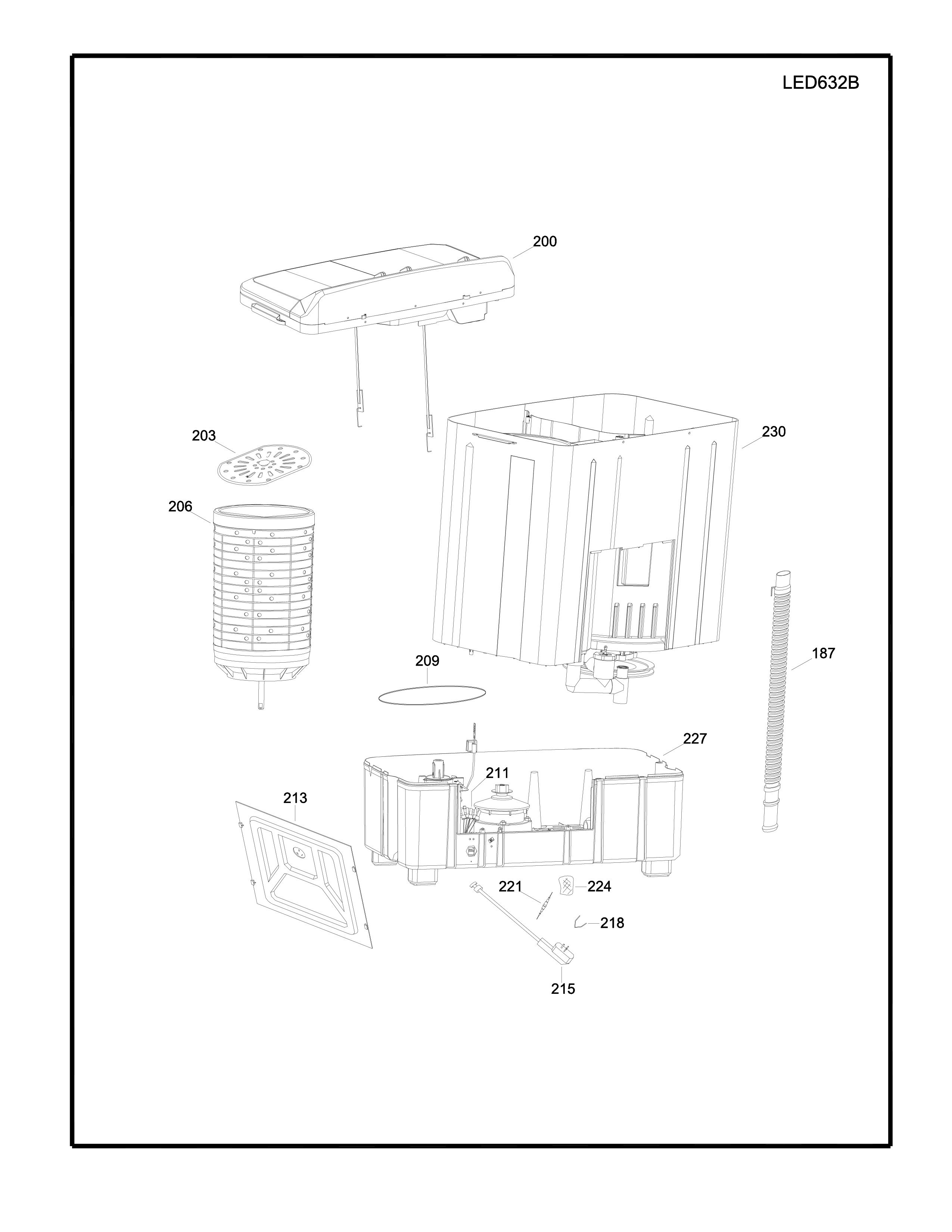 LED632B

200

203

230

206

187

209

227

211

213

221

224

218

215