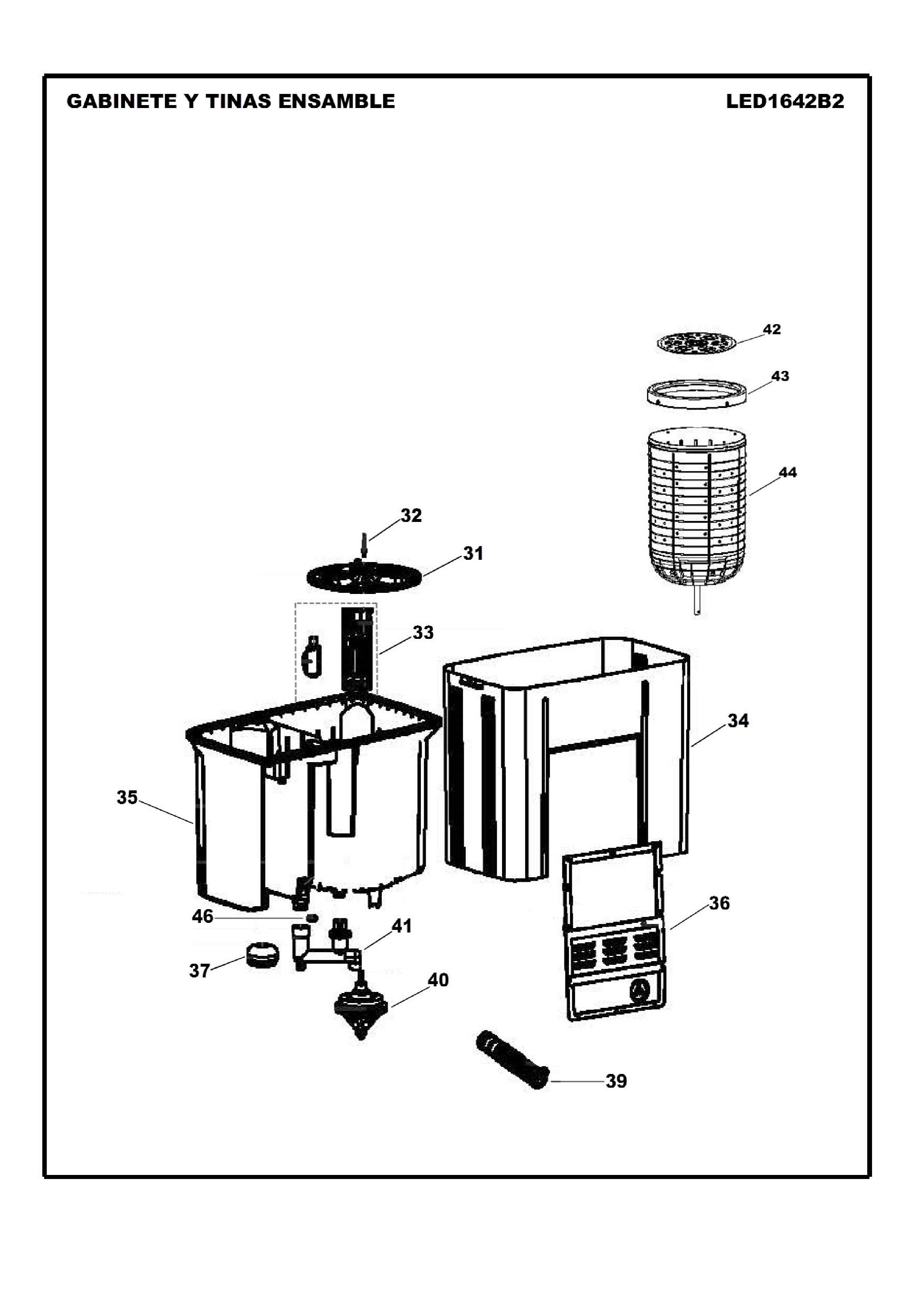 GABINETE Y TINAS ENSAMBLE

LED1642B2

42

43

44

32

31

33

34

35

36

46

41

37

40

39