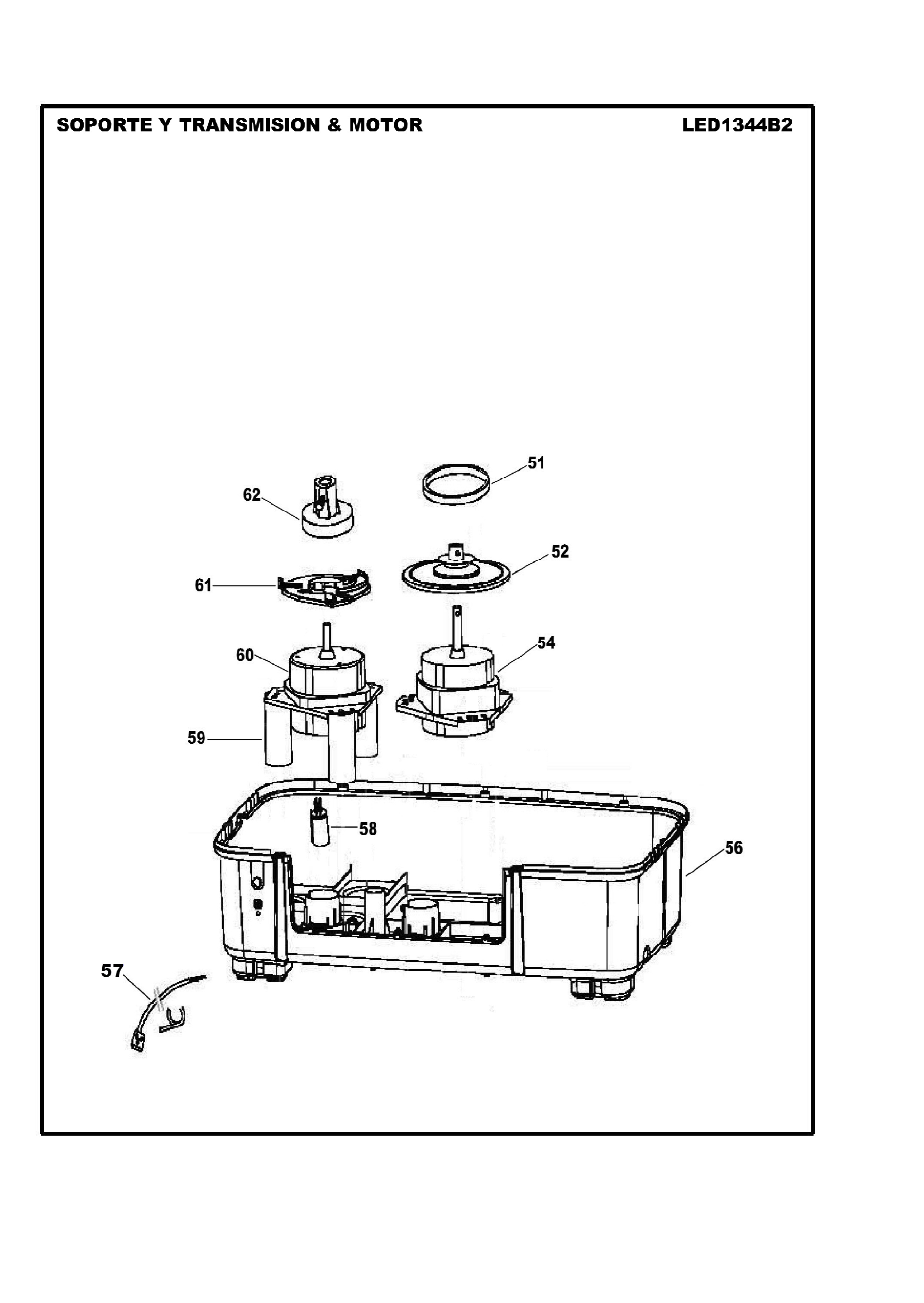 SOPORTE Y TRANSMISION & MOTOR

LED1344B2

51

62

52

61

54

60

59

58

56

57