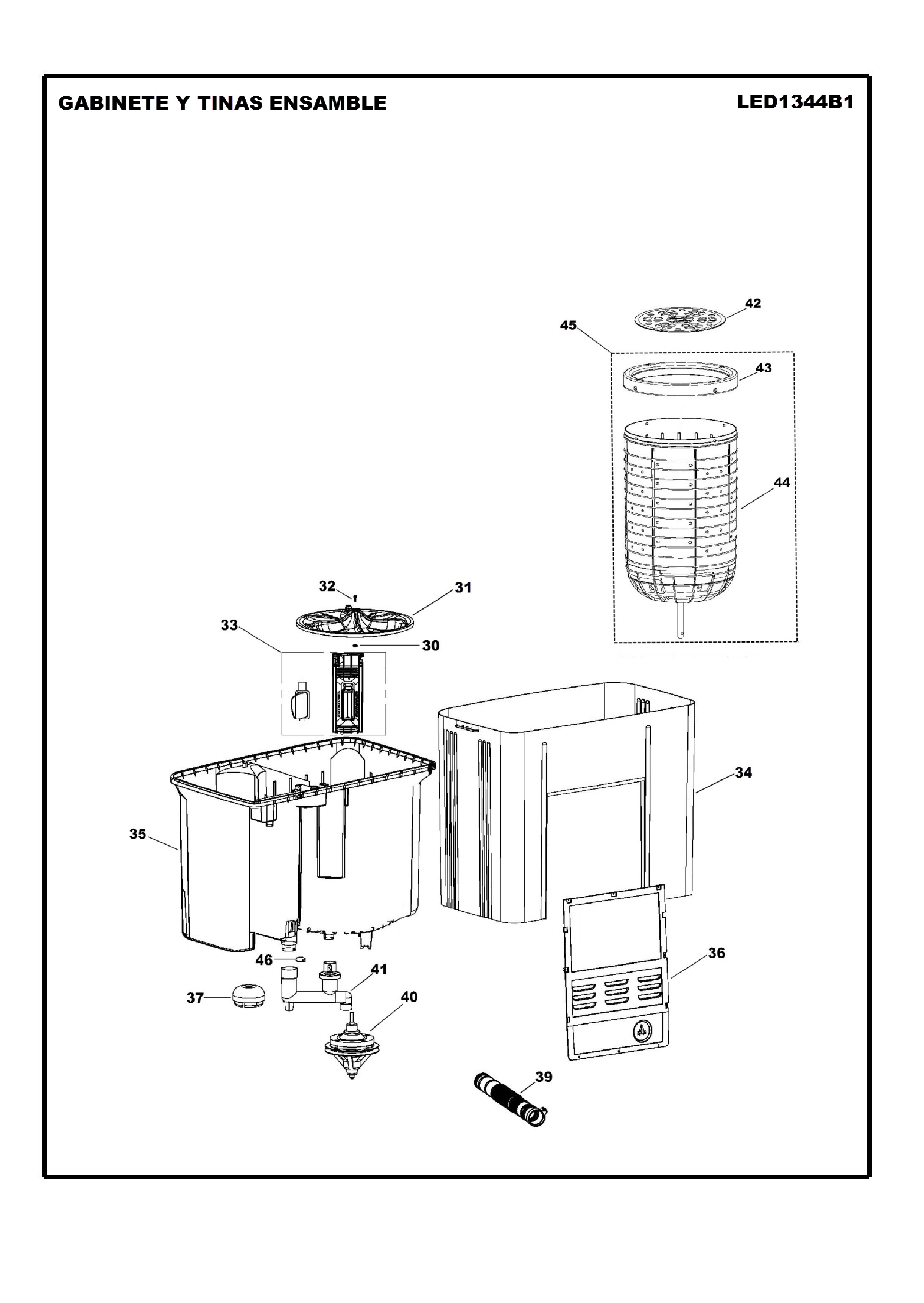 GABINETE Y TINAS ENSAMBLE

LED1344B1

42

45

43

44

32

31

33

30

34

35

36

46

41

37

40

39