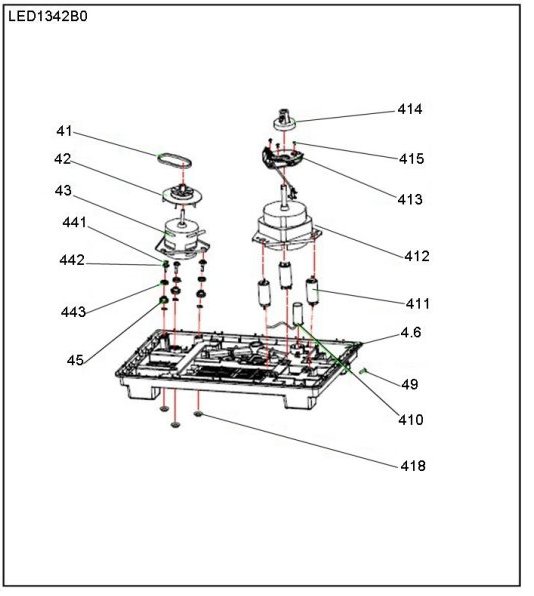 LED1342B0

41
42
43
441
442
443
45

414
415
413
412
411
4.6
49
410
418