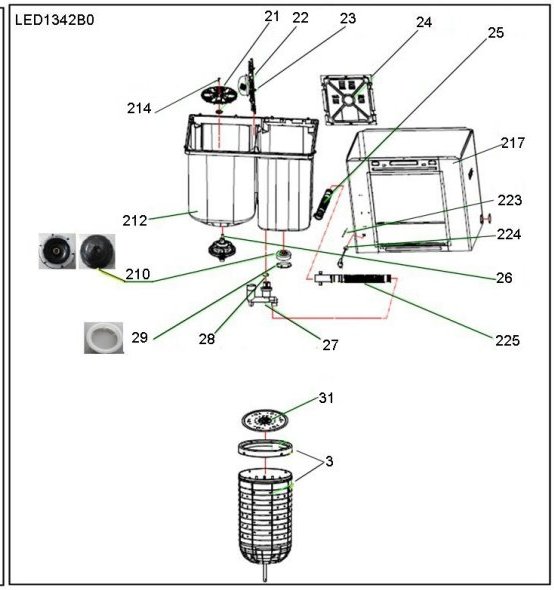 LED1342B0

21
22
23
24
25
214
217
212
223
224
210
26
29
28
27
225
31
3