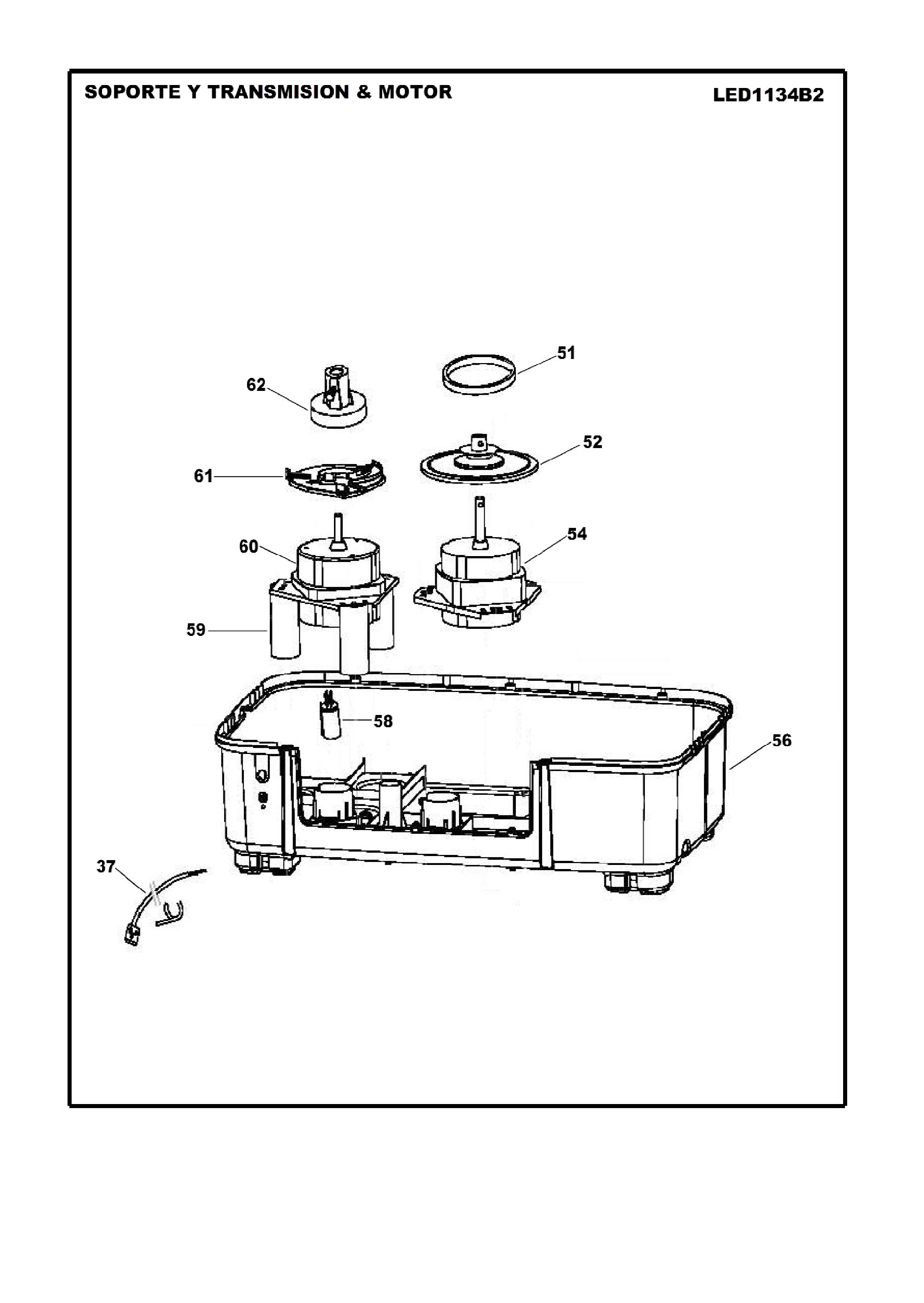 SOPORTE Y TRANSMISION & MOTOR

LED1134B2

51
62
52
61
60
54
59
58
56
37