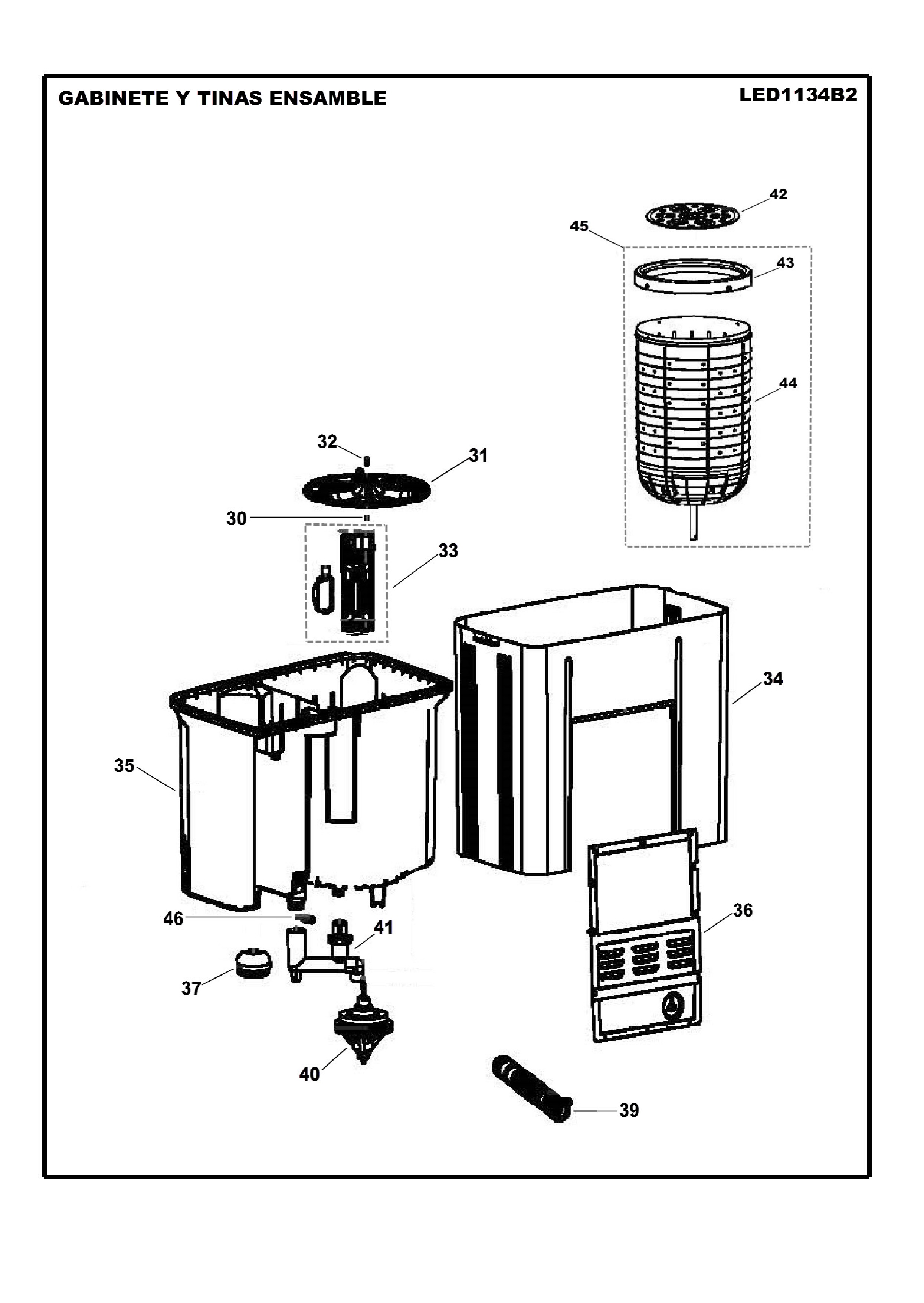 GABINETE Y TINAS ENSAMBLE

LED1134B2

42
45
43
44
32
31
30
33
34
35
36
46
41
37
40
39