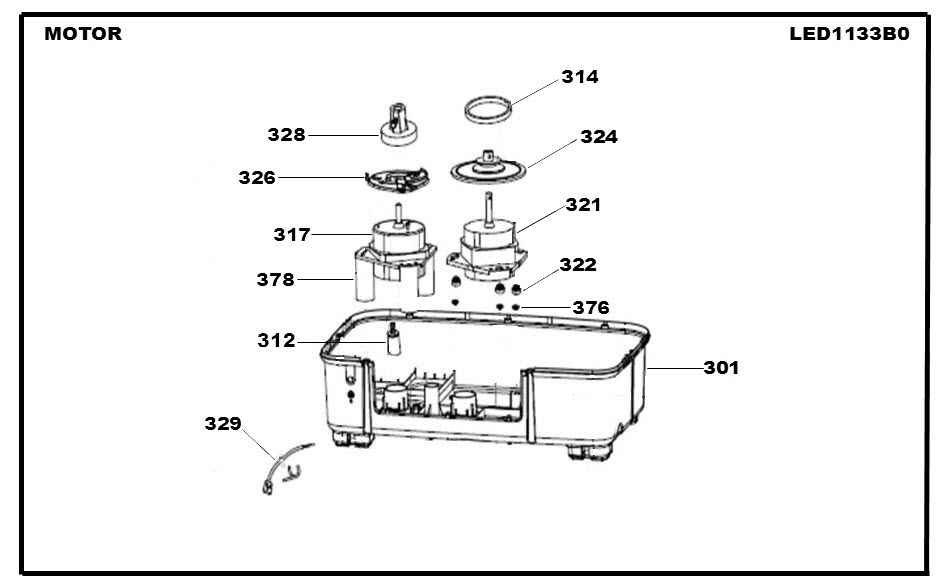 MOTOR

LED1133B0

314
328
324
326
321
317
322
378
376
312
301
329