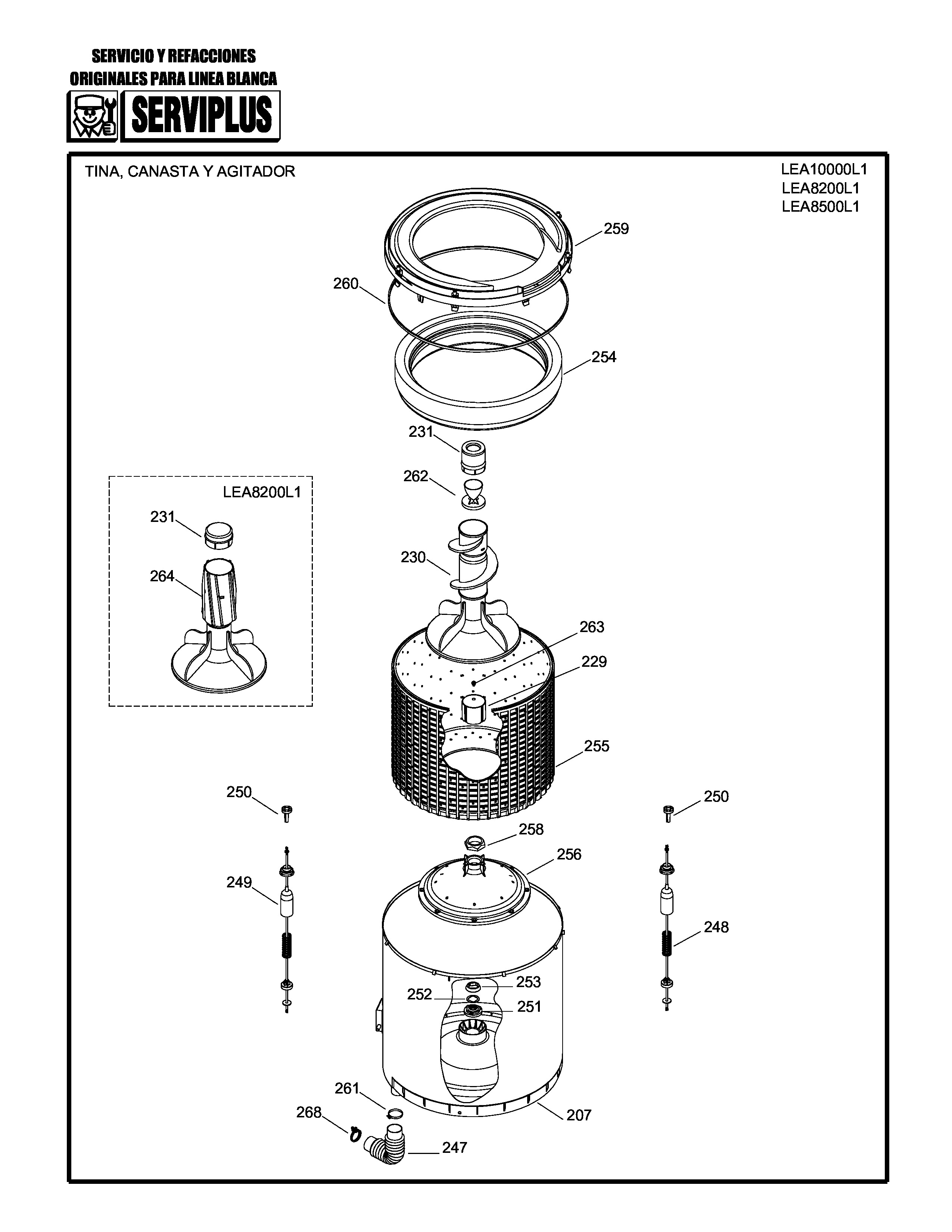 SERVICIO Y REFACCIONES
ORIGINALES PARA LINEA BLANCA
SERVIPLUS

TINA, CANASTA Y AGITADOR

LEA10000L1
LEA8200L1
LEA8500L1

259
260
254
231
262
LEA8200L1
231
264
230
263
229
255
250
250
258
256
249
248
253
252
251
261
268
207
247