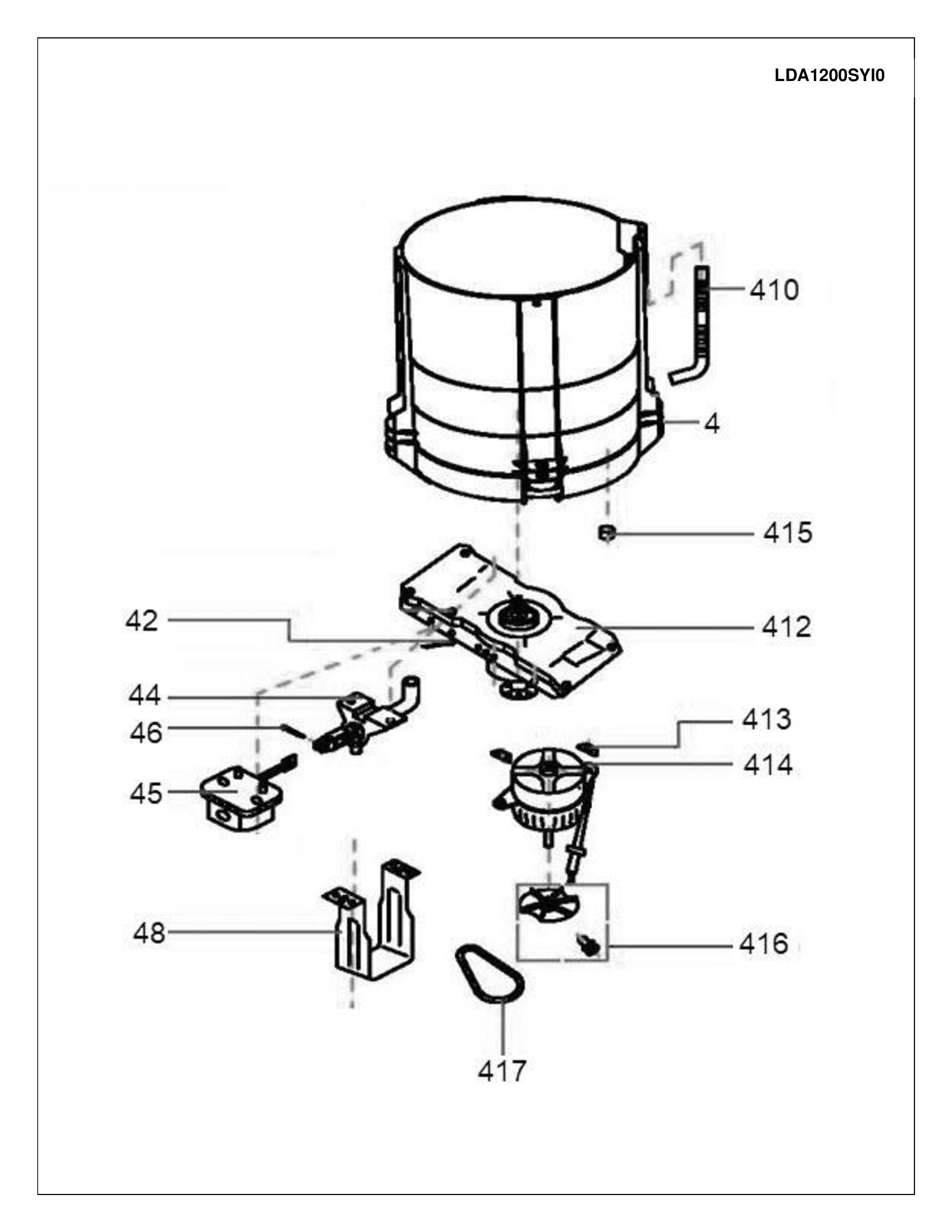 LDA1200SYI0

410

4

415

42

412

44

46

413

414

45

48

416

417