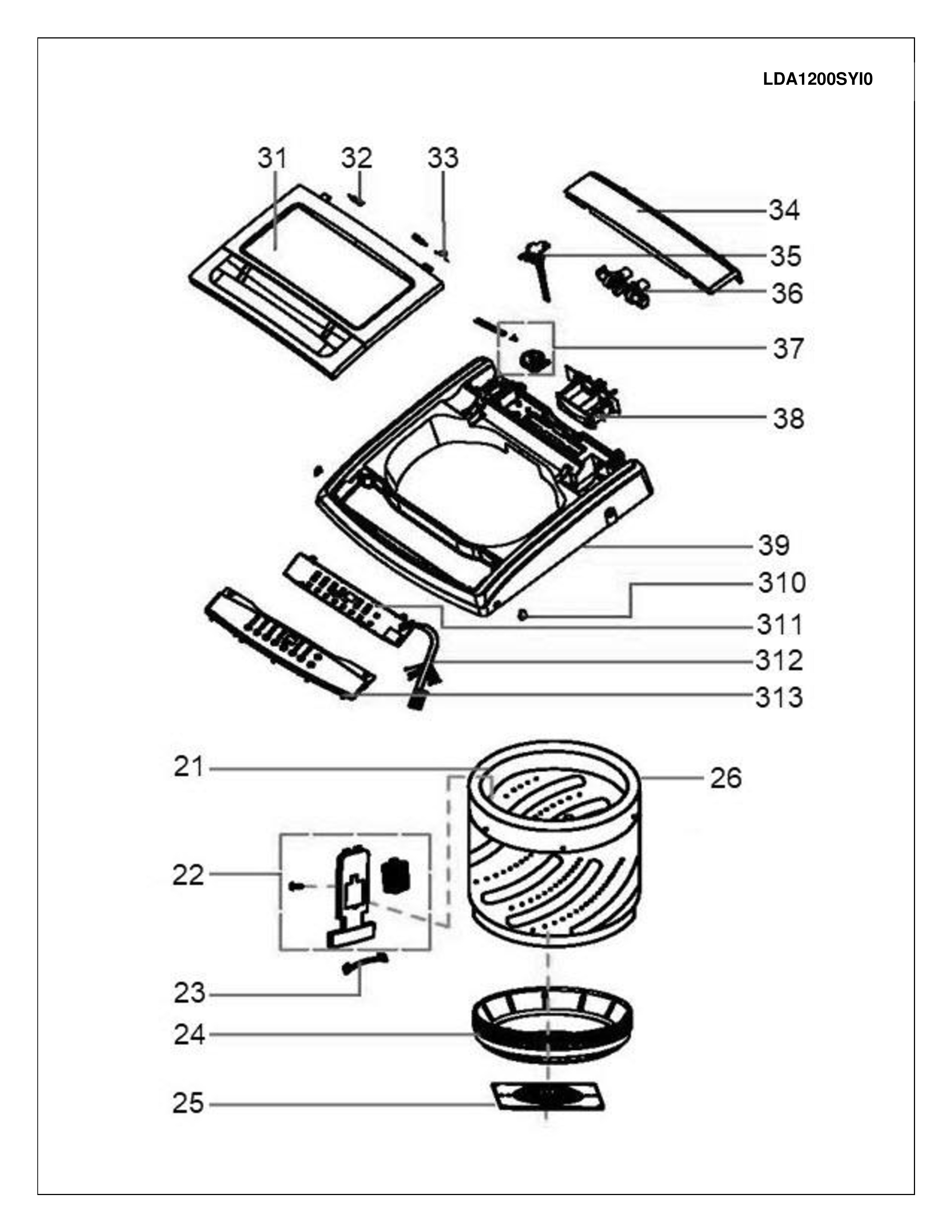 LDA1200SYI0

31
32
33
34
35
36
37
38
39
310
311
312
313

21
26
22
23
24
25