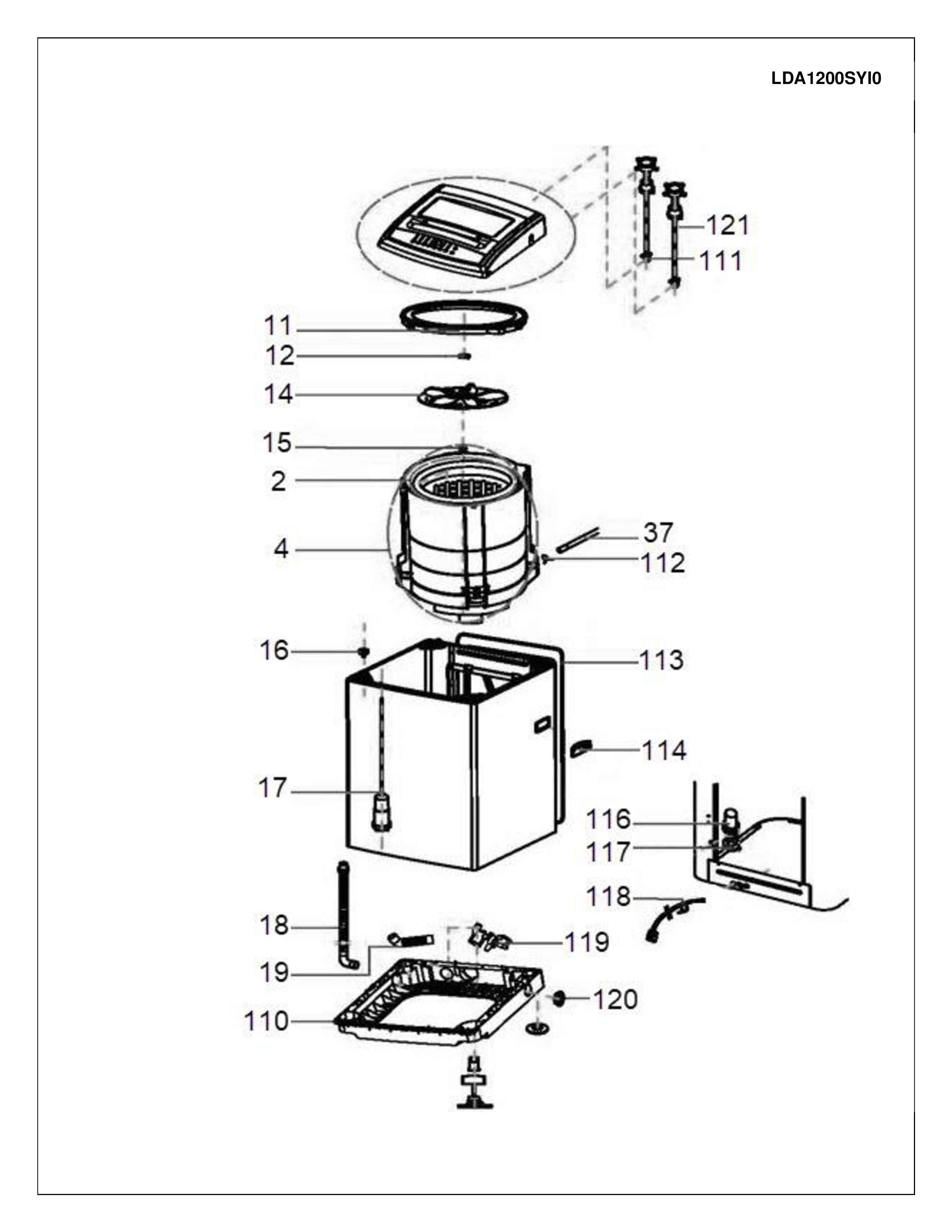 LDA1200SYI0

121
111
11
12
14
15
2
4
37
112
16
113
114
17
116
117
118
18
19
119
120
110