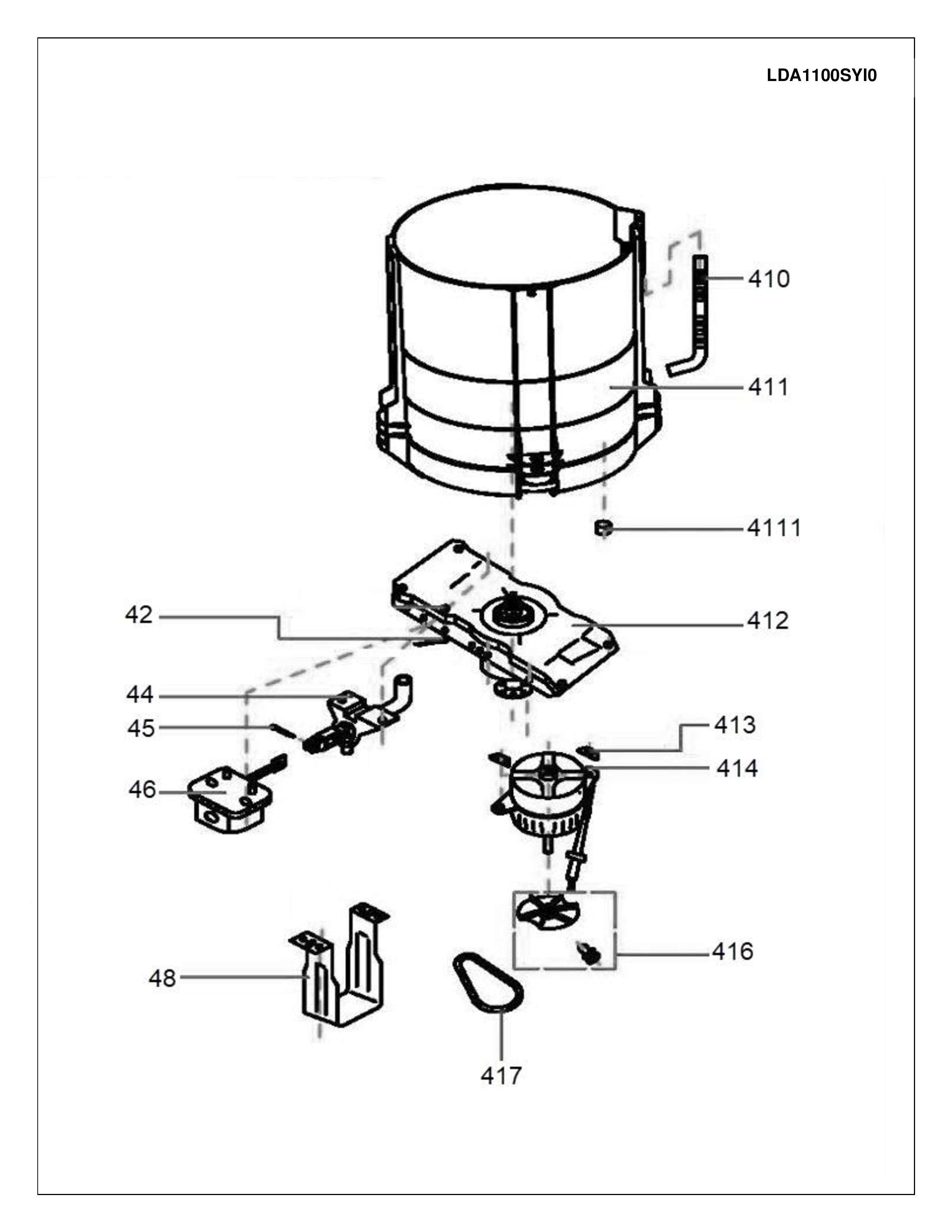 LDA1100SYI0

410

411

4111

42

412

44

45

413

414

46

416

48

417