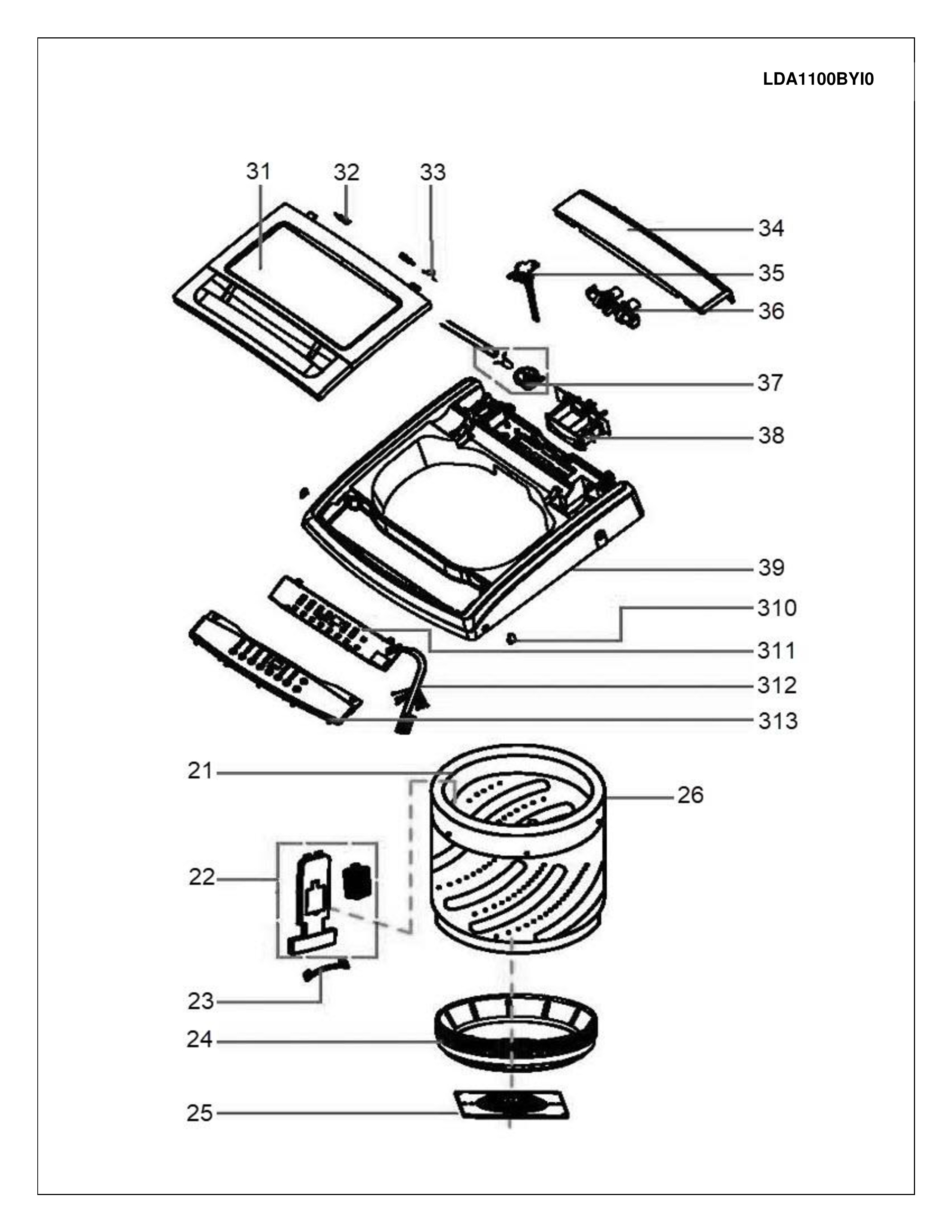 LDA1100BYI0

31
32
33
34
35
36
37
38
39
310
311
312
313
21
26
22
23
24
25