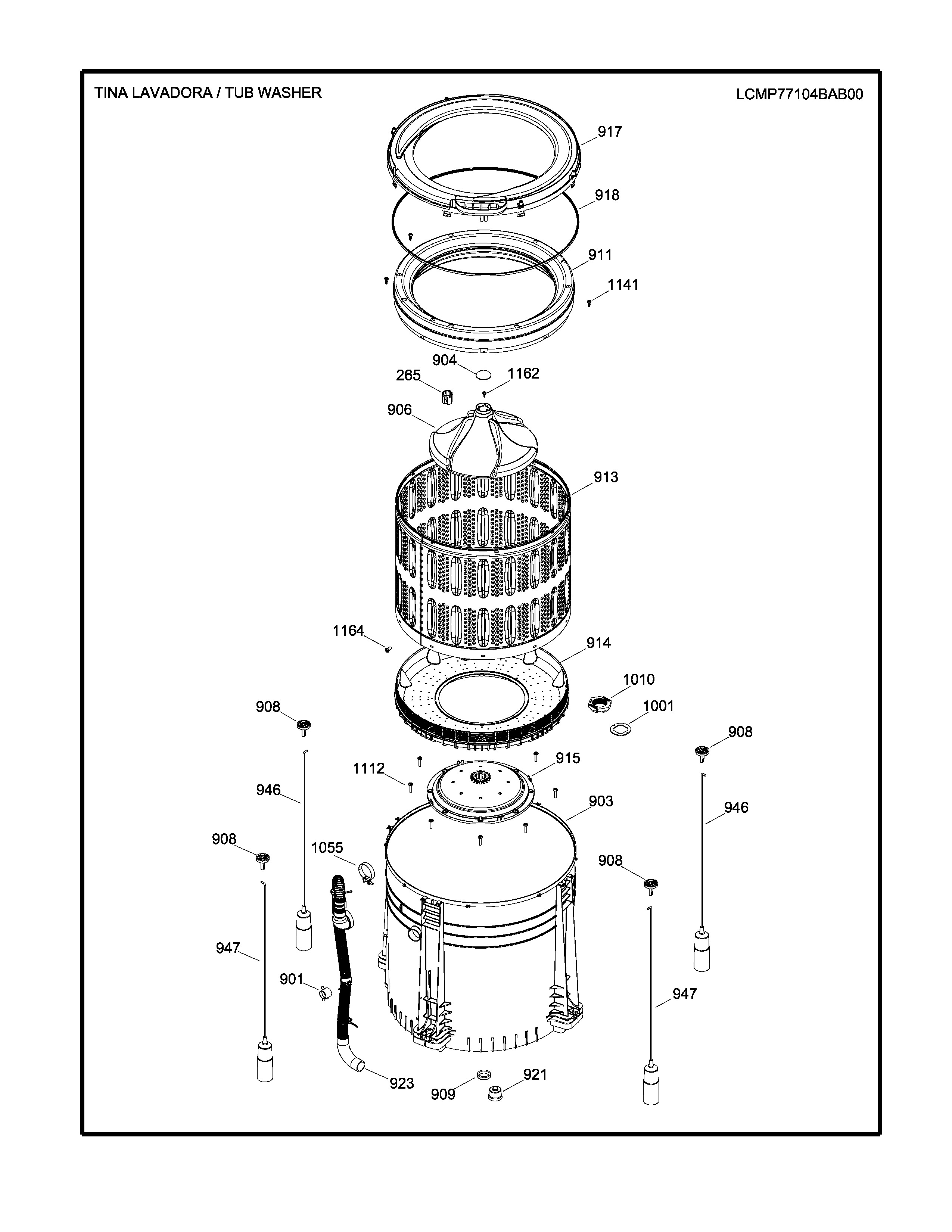 TINA LAVADORA / TUB WASHER

LCMP77104BAB00

917
918
911
1141
904
265
1162
906
913
1164
914
1010
1001
908
908
915
1112
946
903
946
908
1055
908
947
901
947
923
909
921