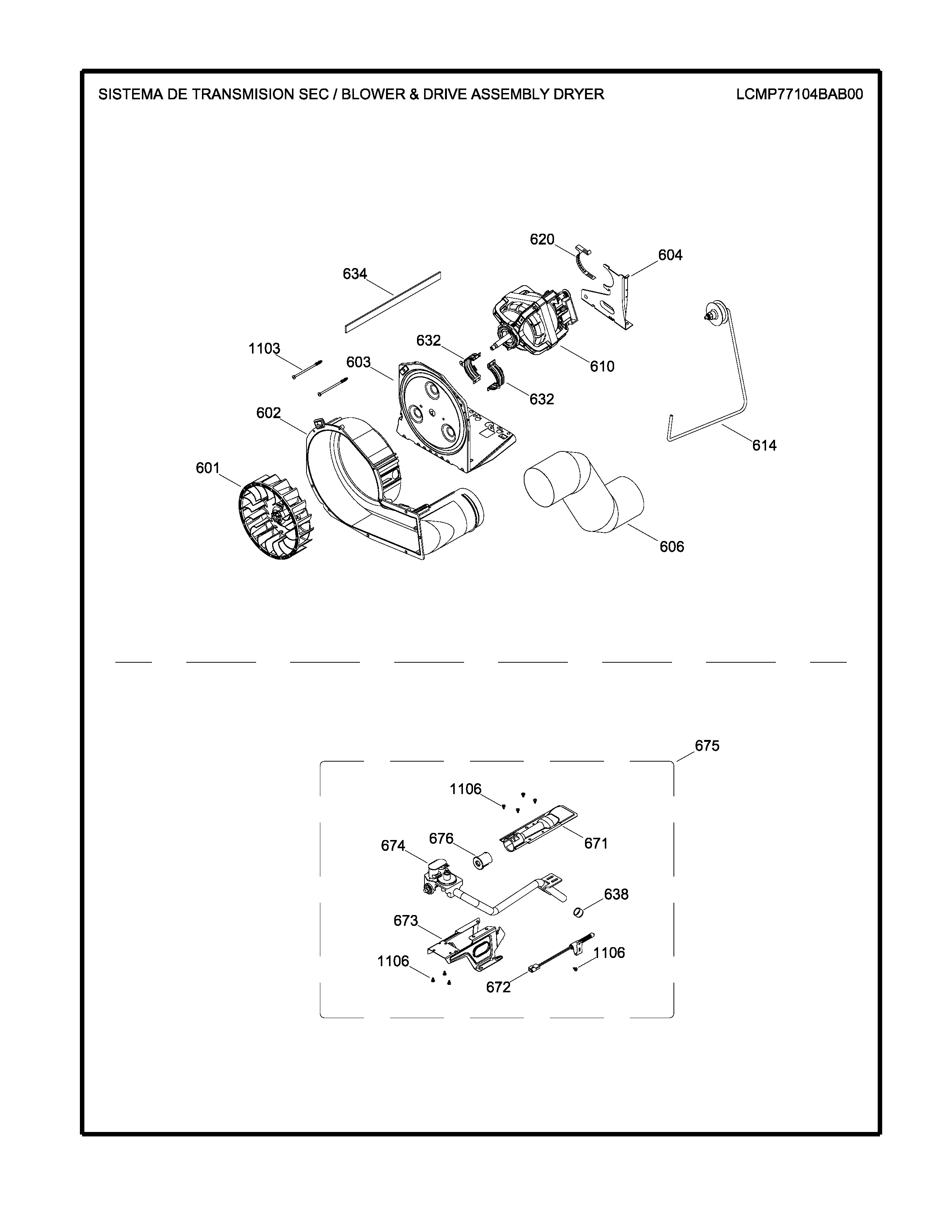 SISTEMA DE TRANSMISION SEC / BLOWER & DRIVE ASSEMBLY DRYER

LCMP77104BAB00

620
604
634
632
1103
603
610
632
602
614
601
606

675
1106
676
671
674
638
673
1106
1106
672