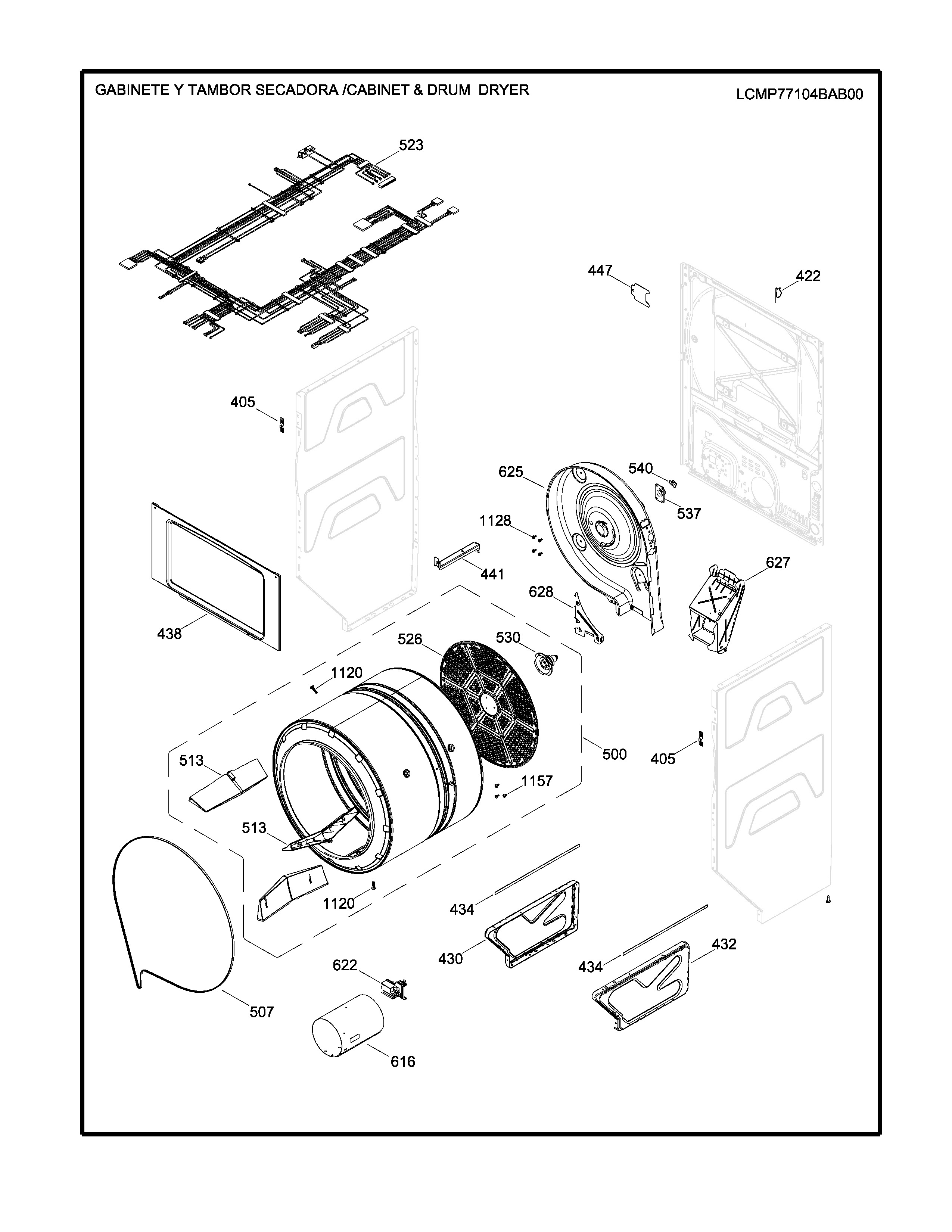 GABINETE Y TAMBOR SECADORA /CABINET & DRUM DRYER

LCMP77104BAB00

523

447

422

405

625

540

537

1128

441

627

628

438

526

530

1120

500

405

513

1157

513

1120

434

430

432

434

622

507

616