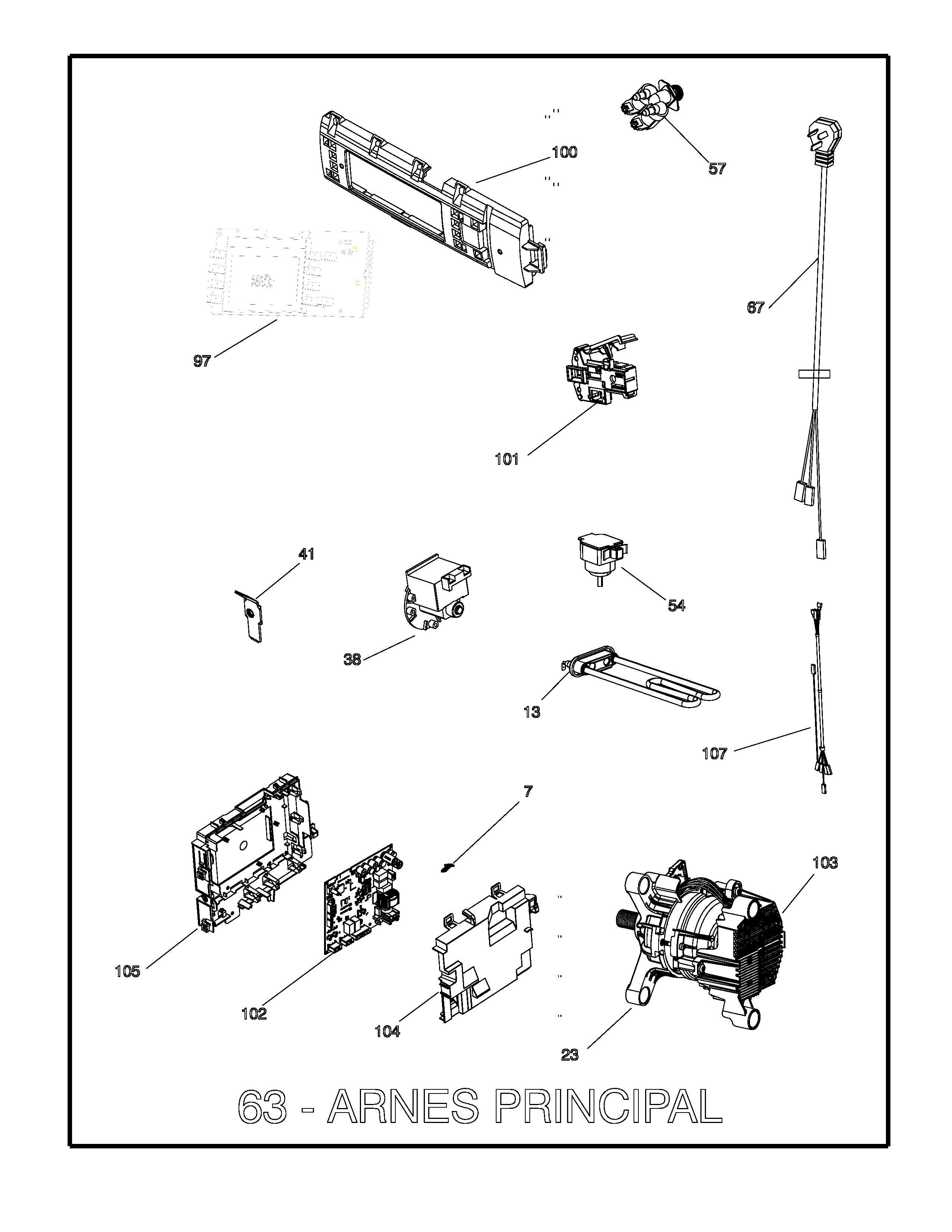 100

57

67

97

101

41

54

38

13

107

7

103

105

102

104

23

63 - ARNES PRINCIPAL