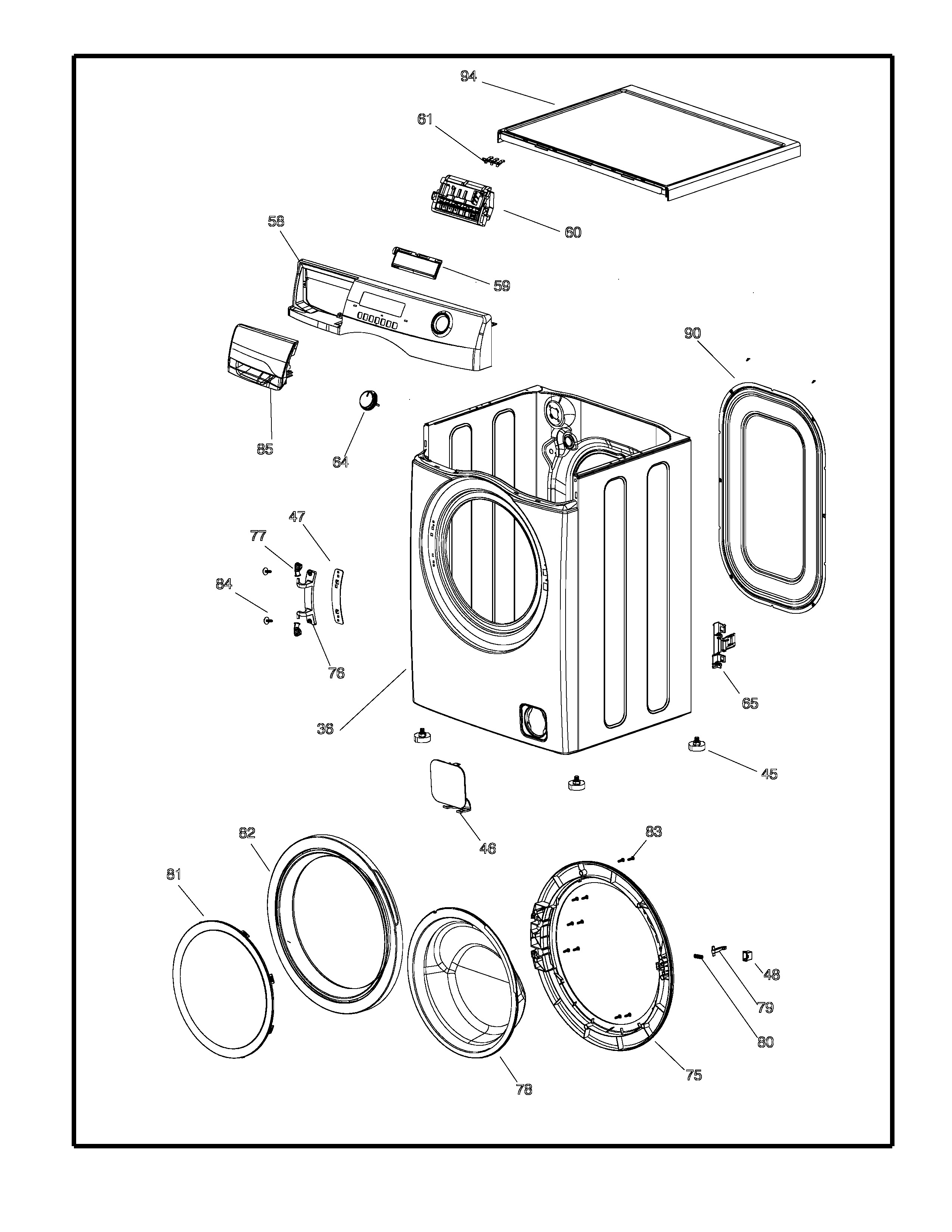 94

61

60

58

59

90

85

64

47

77

84

76

65

36

45

46

82

83

81

48

79

80

75

78