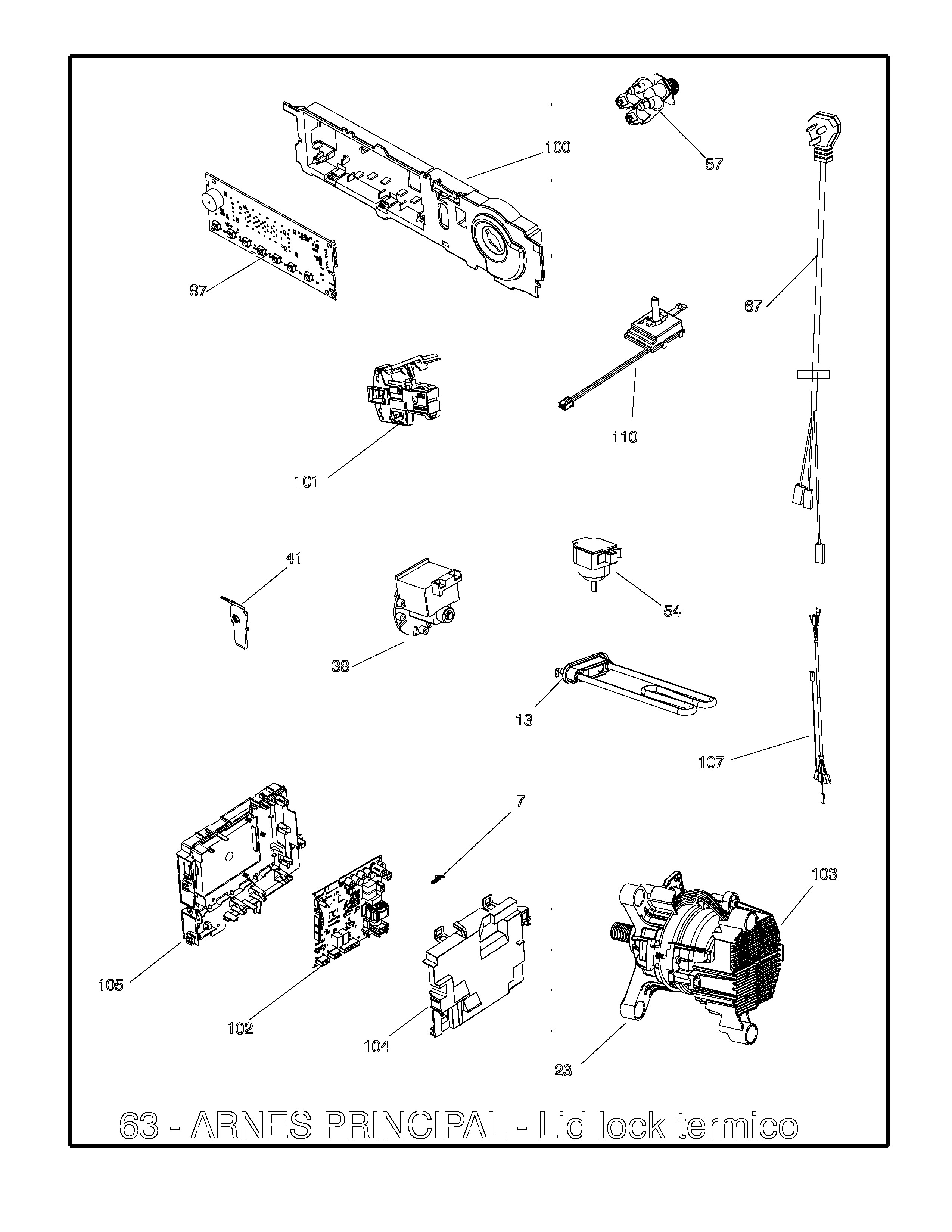 100
57
97
67
110
101
41
54
38
13
107
7
103
105
102
104
23
63 - ARNES PRINCIPAL - Lid lock termico