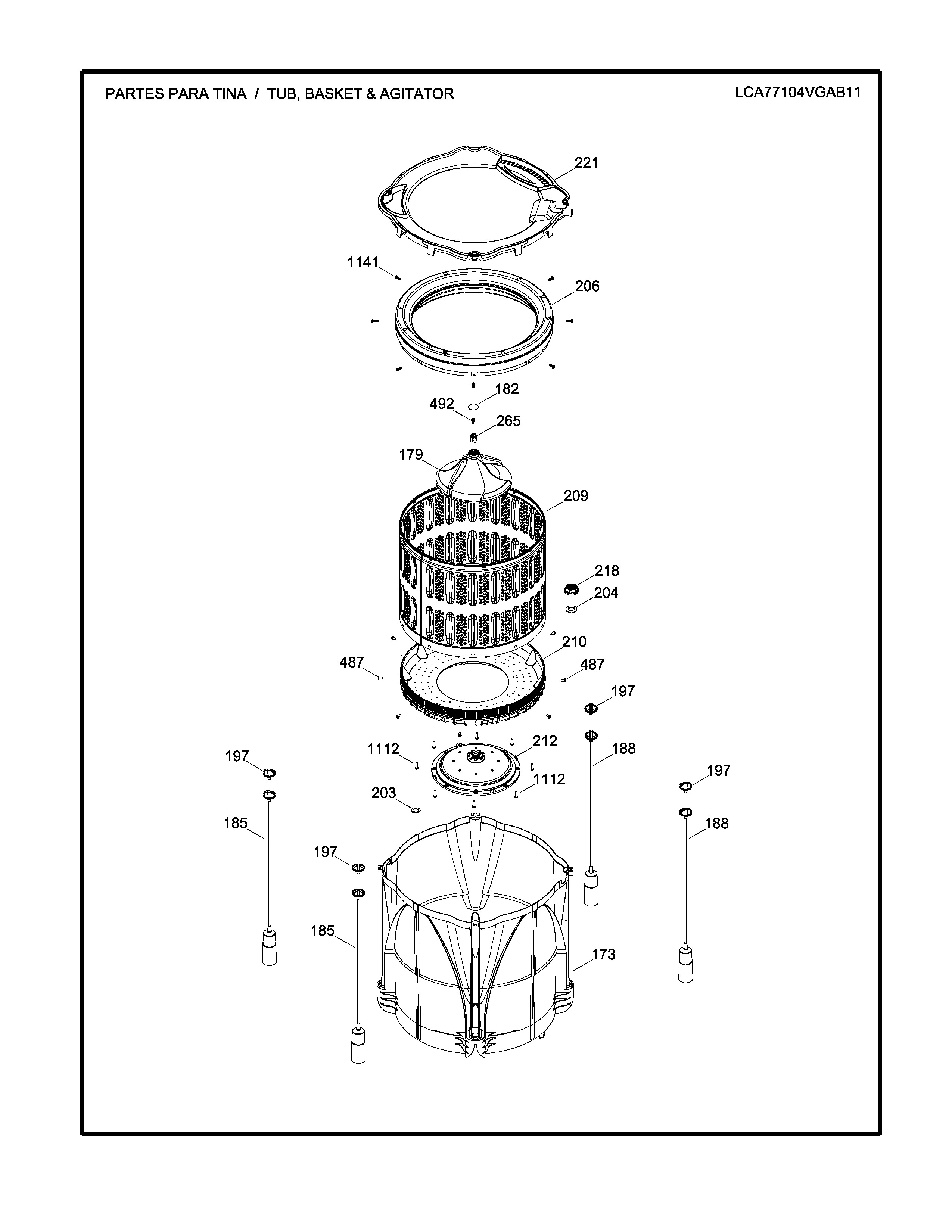 PARTES PARA TINA / TUB, BASKET & AGITATOR

LCA77104VGAB11

221

1141

206

182

492

265

179

209

218

204

210

487

487

197

1112

212

188

197

197

1112

203

185

188

197

185

173